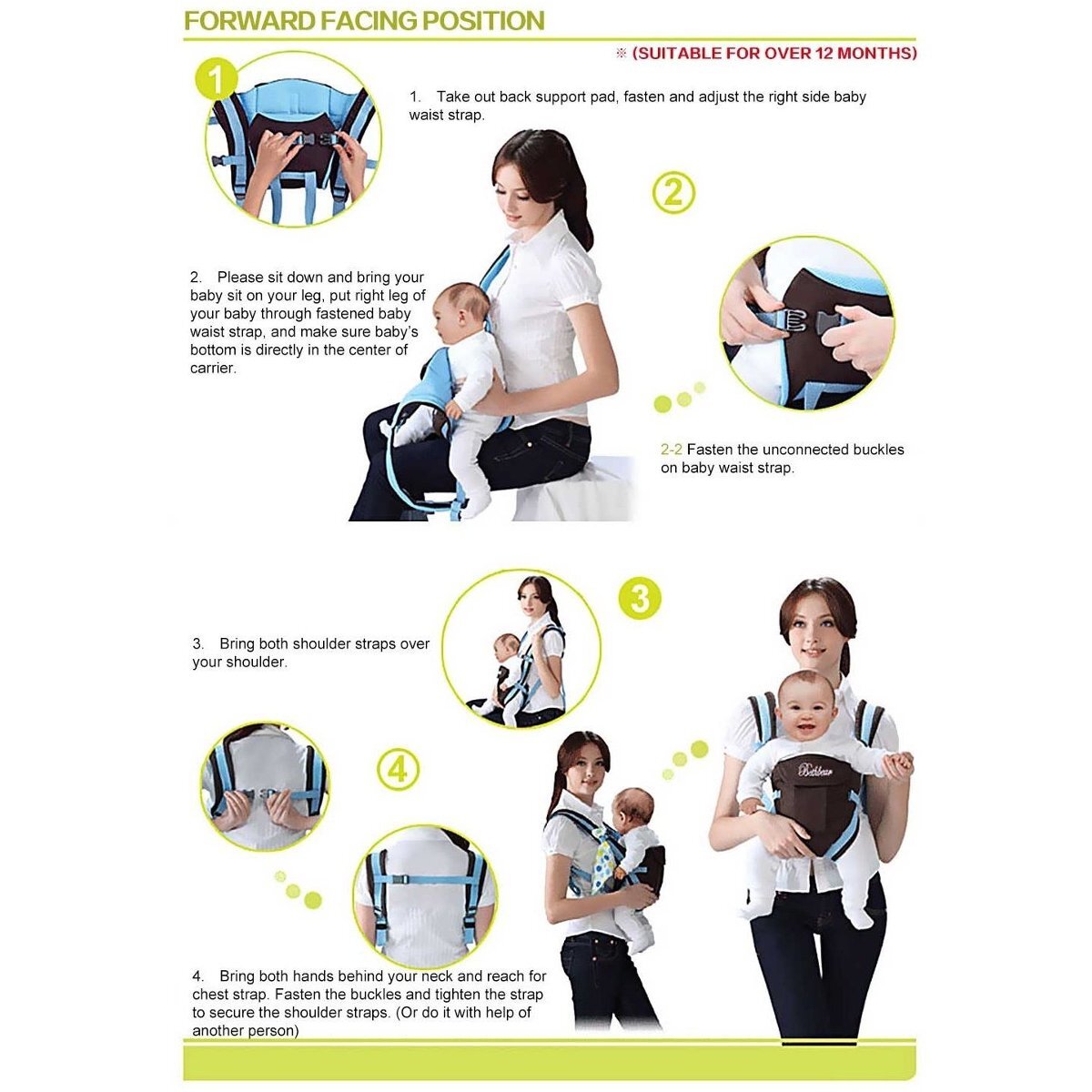 FORWARD FACING POSITION

※ (SUITABLE FOR OVER 12 MONTHS)

1

1. Take out back support pad, fasten and adjust the right side baby waist strap.

2

2. Please sit down and bring your baby sit on your leg, put right leg of your baby through fastened baby waist strap, and make sure baby's bottom is directly in the center of carrier.

2-2 Fasten the unconnected buckles on baby waist strap.

3

3. Bring both shoulder straps over your shoulder.

4

Bethbear

4. Bring both hands behind your neck and reach for chest strap. Fasten the buckles and tighten the strap to secure the shoulder straps. (Or do it with help of another person)