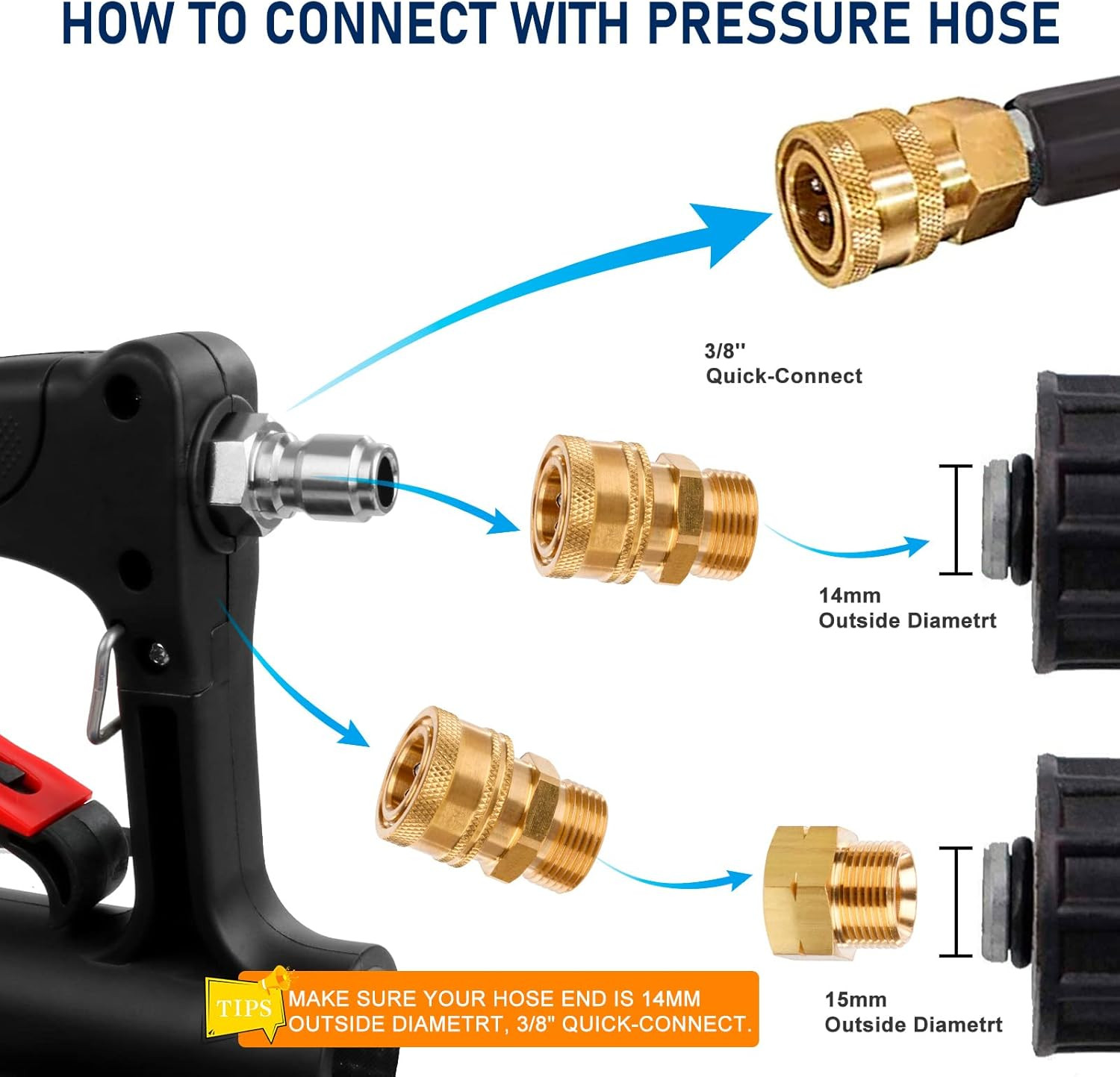 HOW TO CONNECT WITH PRESSURE HOSE

3/8''
Quick-Connect

14mm
Outside Diametrt

15mm
Outside Diametrt

TIPS MAKE SURE YOUR HOSE END IS 14MM OUTSIDE DIAMETRT, 3/8" QUICK-CONNECT.