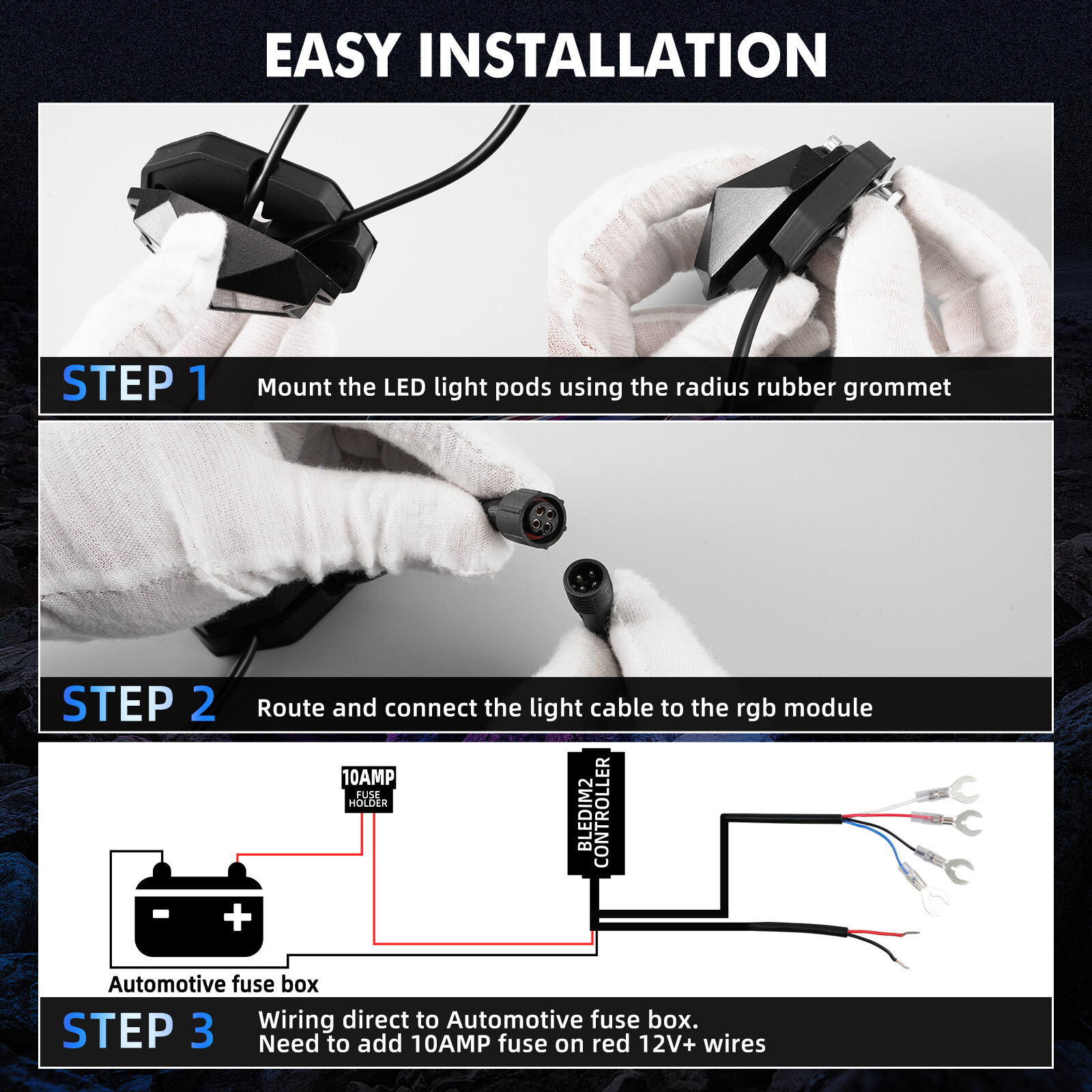 EASY INSTALLATION

STEP 1 Mount the LED light pods using the radius rubber grommet

STEP 2 Route and connect the light cable to the rgb module

10AMP
FUSE HOLDER

BLEDIM2 CONTROLLER

Automotive fuse box

STEP 3 Wiring direct to Automotive fuse box.
Need to add 10AMP fuse on red 12V+ wires