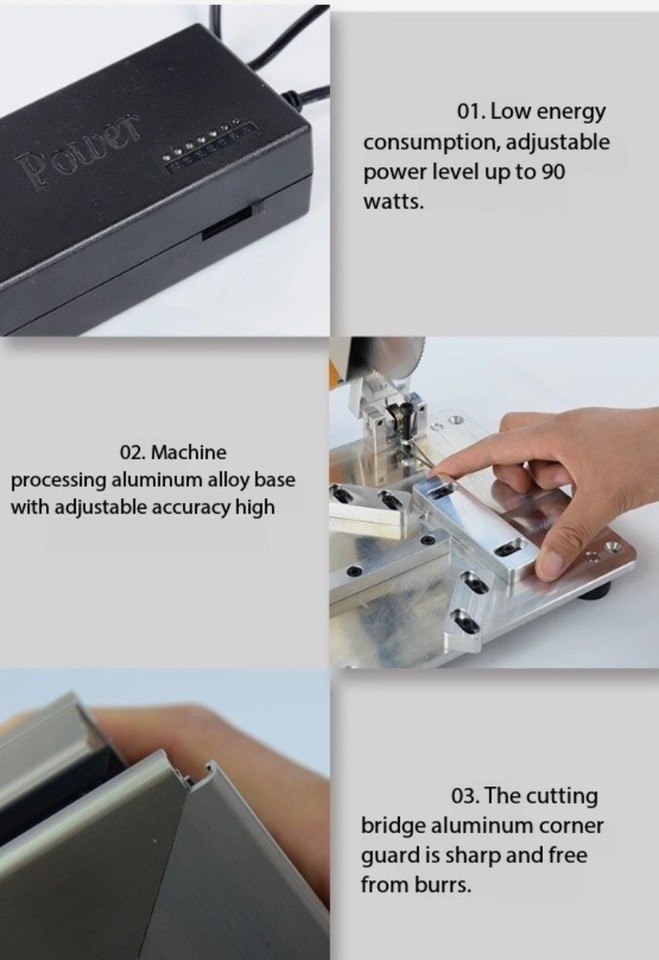 Power

01. Low energy consumption, adjustable power level up to 90 watts.

02. Machine processing aluminum alloy base with adjustable accuracy high

03. The cutting bridge aluminum corner guard is sharp and free from burrs.