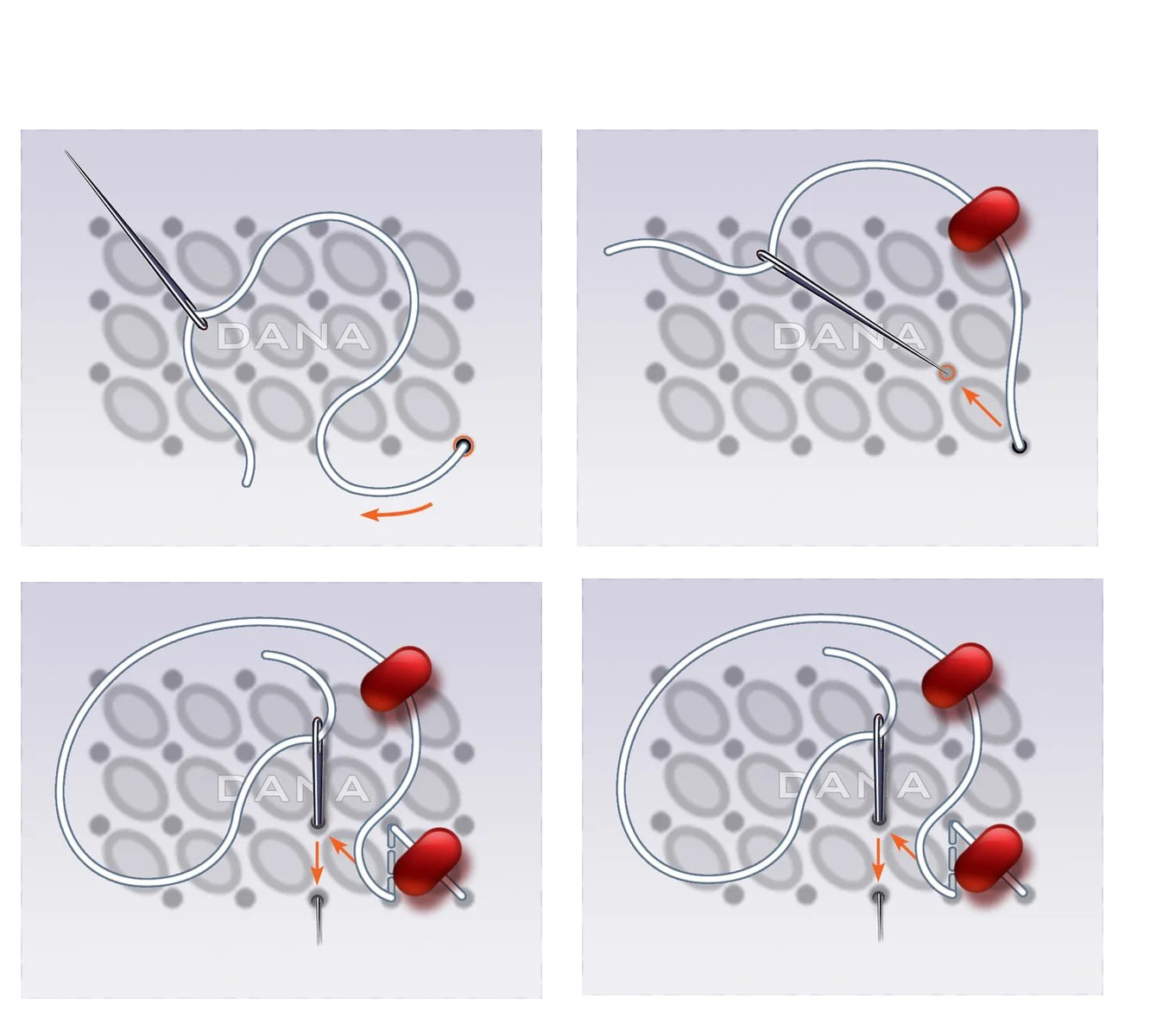 DANA

DANA

DANA

DANA