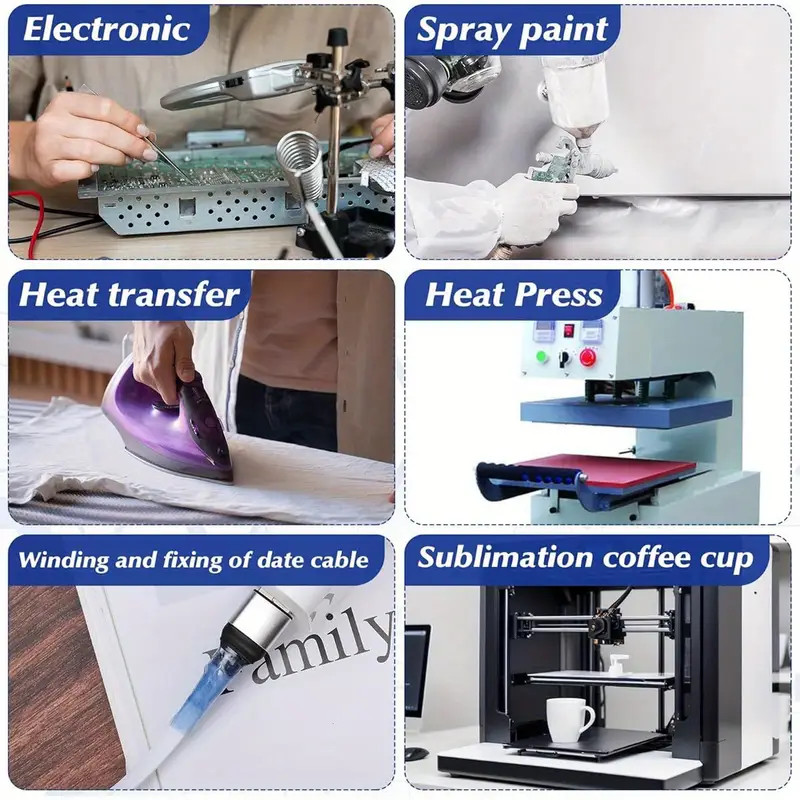 Electronic

Spray paint

Heat transfer

Heat Press

Winding and fixing of date cable

amily

Sublimation coffee cup