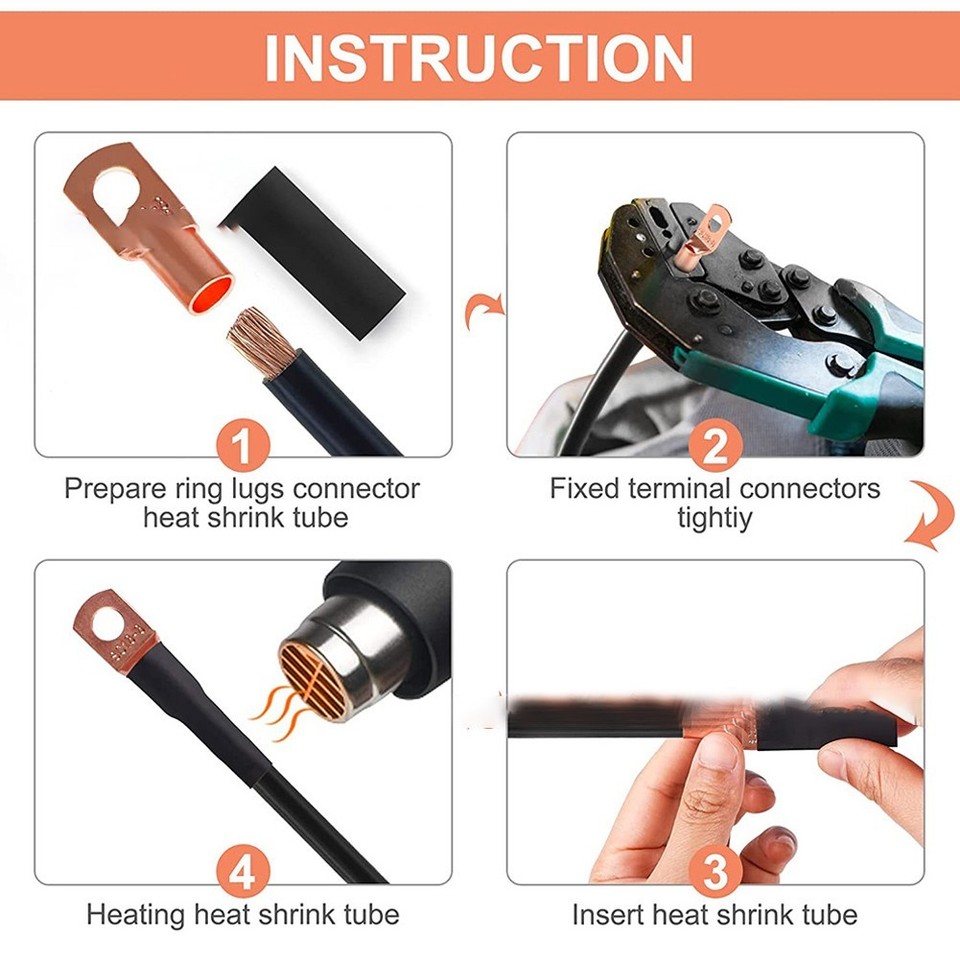 INSTRUCTION

1
Prepare ring lugs connector heat shrink tube

2
Fixed terminal connectors tightiy

4
Heating heat shrink tube

3
Insert heat shrink tube