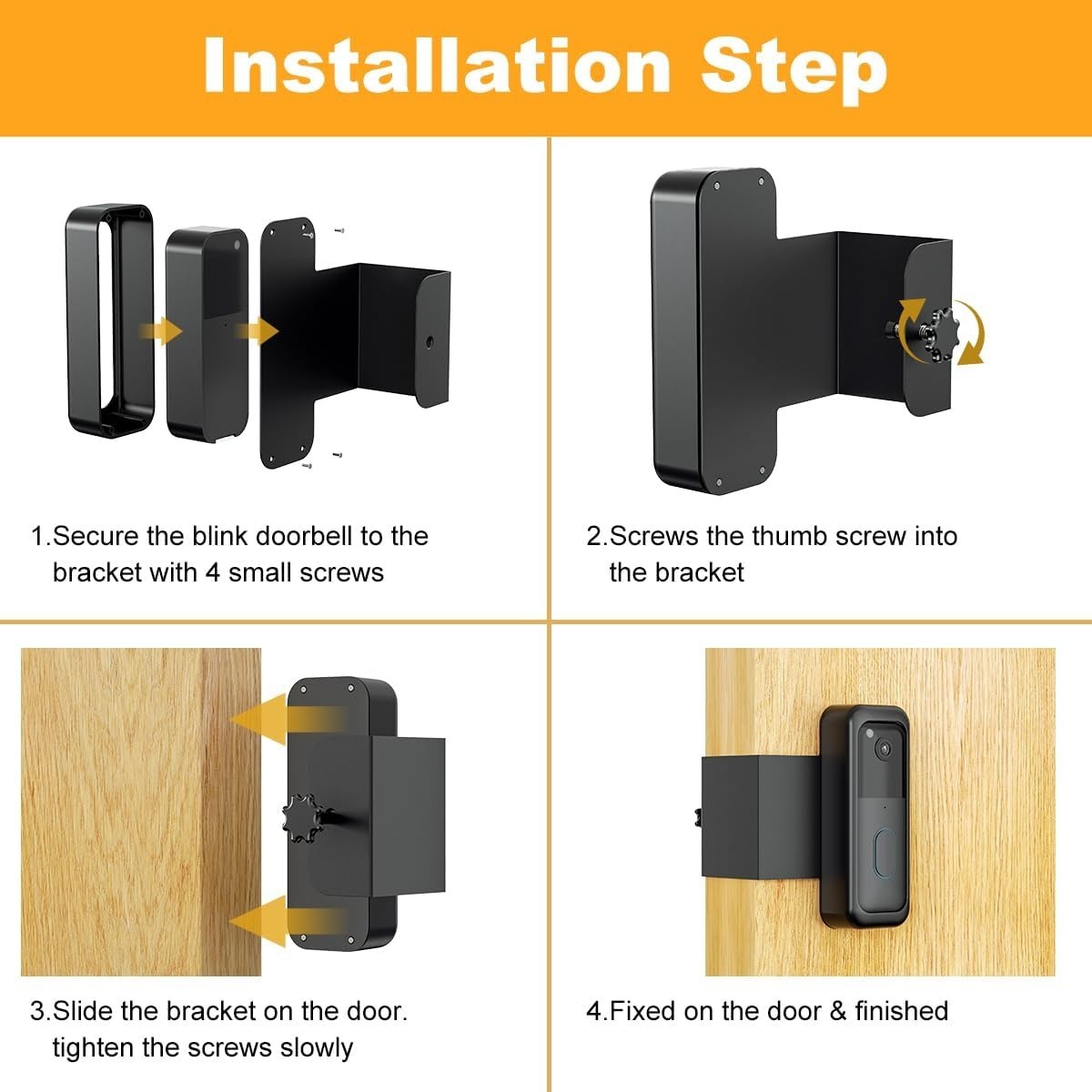 Installation Step

1.Secure the blink doorbell to the bracket with 4 small screws

2.Screws the thumb screw into the bracket

3.Slide the bracket on the door. tighten the screws slowly

4.Fixed on the door & finished