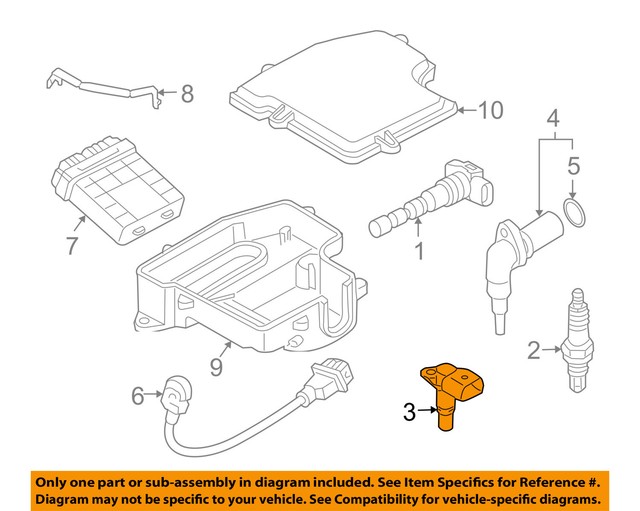 8
10
4
5
7
1
9
2
6
3

Only one part or sub-assembly in diagram included. See Item Specifics for Reference #. Diagram may not be specific to your vehicle. See Compatibility for vehicle-specific diagrams.