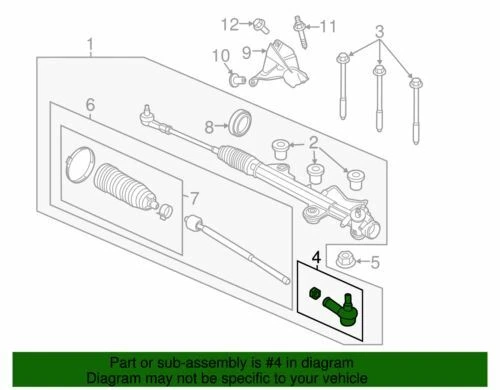 12
11
3
1
10
9
6
8
2
7
4
5

Part or sub-assembly is #4 in diagram
Diagram may not be specific to your vehicle