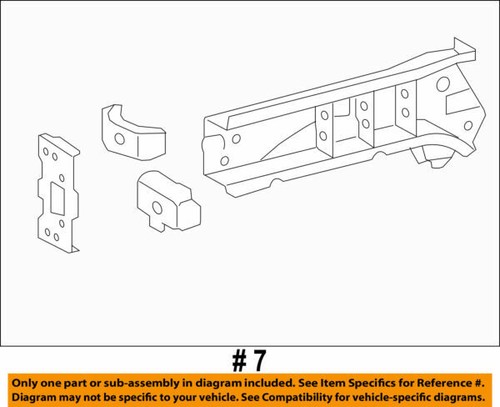 # 7

Only one part or sub-assembly in diagram included. See Item Specifics for Reference #.
Diagram may not be specific to your vehicle. See Compatibility for vehicle-specific diagrams.