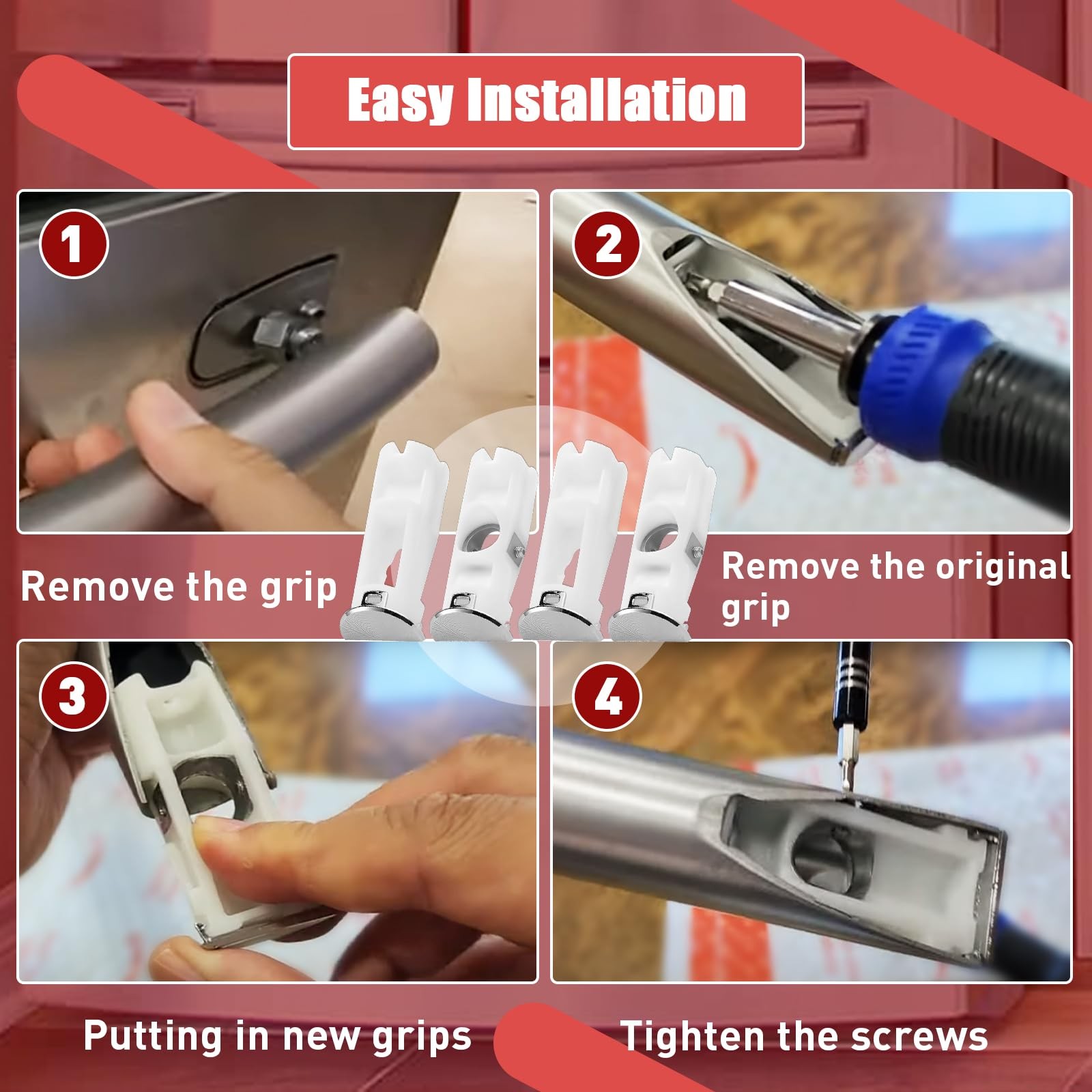 Easy Installation

1

Remove the grip

2

Remove the original grip

3

Putting in new grips

4

Tighten the screws