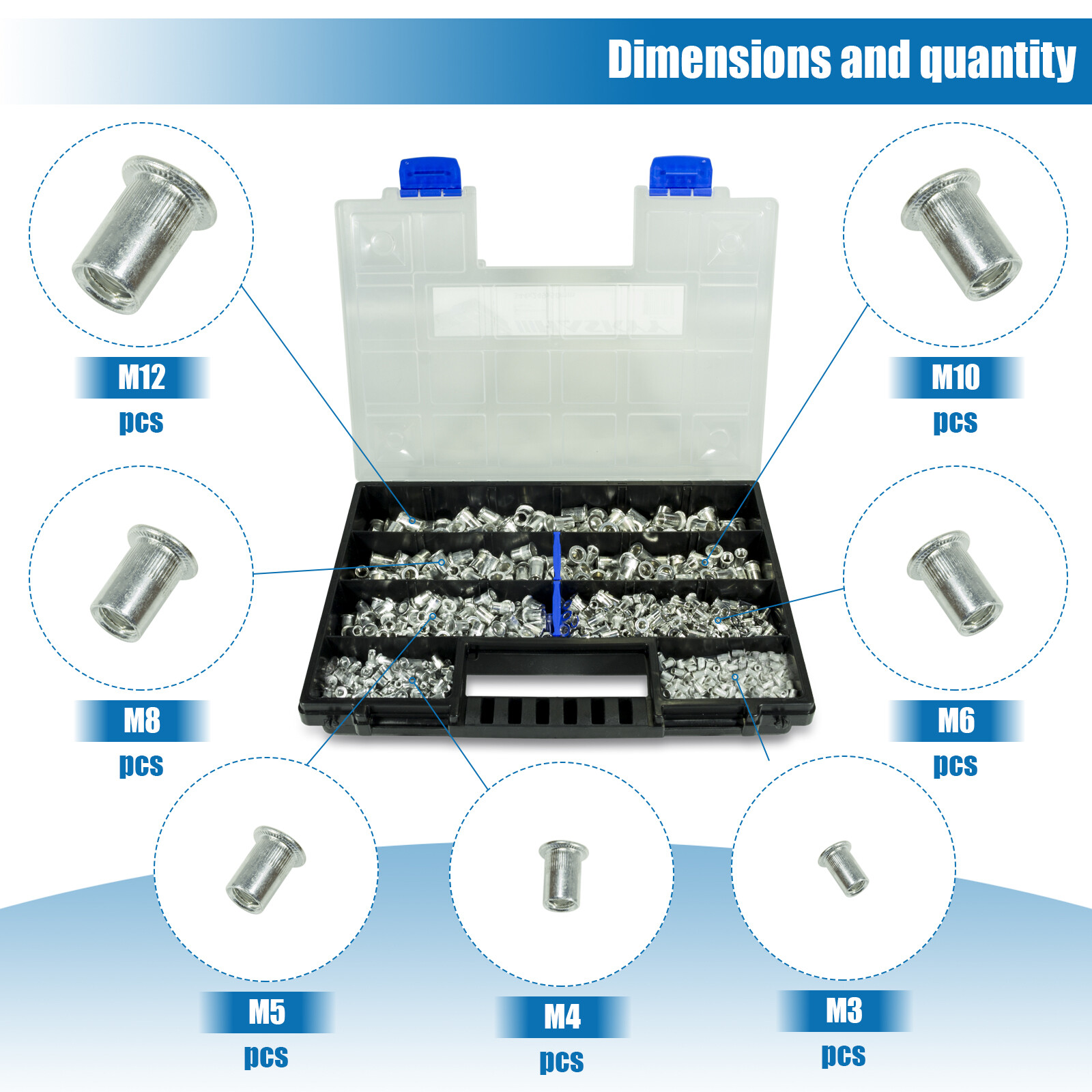 Dimensions and quantity

M12
pcs

M10
pcs

M8
pcs

M6
pcs

M5
pcs

M4
pcs

M3
pcs