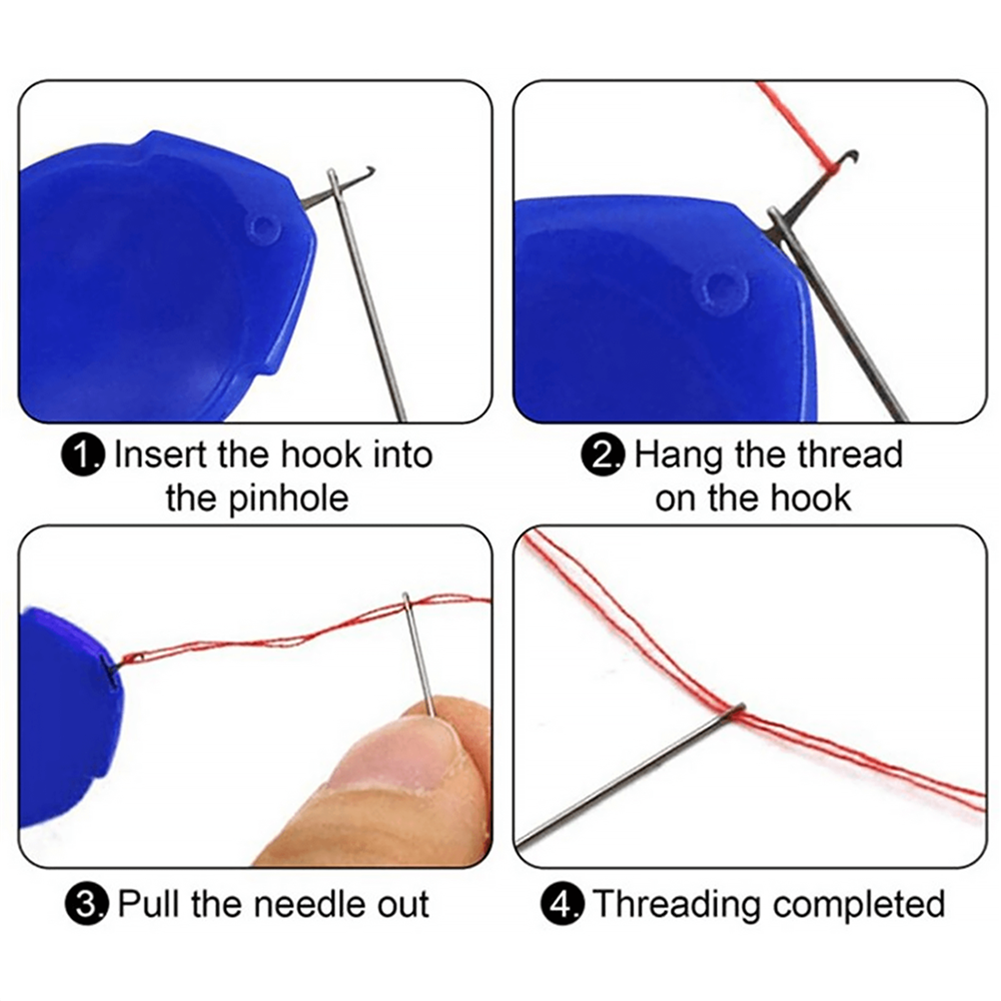 1. Insert the hook into the pinhole

2. Hang the thread on the hook

3. Pull the needle out

4. Threading completed