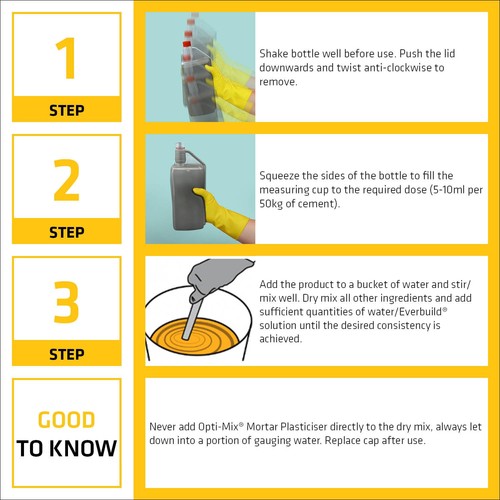 1

STEP

Shake bottle well before use. Push the lid downwards and twist anti-clockwise to remove.

2

STEP

Squeeze the sides of the bottle to fill the measuring cup to the required dose (5-10ml per 50kg of cement).

3

STEP

Add the product to a bucket of water and stir/mix well. Dry mix all other ingredients and add sufficient quantities of water/Everbuild® solution until the desired consistency is achieved.

GOOD TO KNOW

Never add Opti-Mix® Mortar Plasticiser directly to the dry mix, always let down into a portion of gauging water. Replace cap after use.