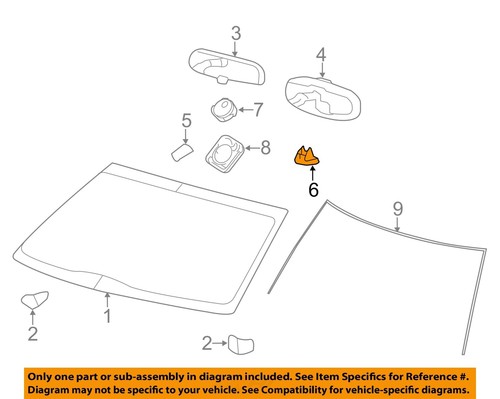 3
4
7
5
8
6
9
1
2
2

Only one part or sub-assembly in diagram included. See Item Specifics for Reference #.
Diagram may not be specific to your vehicle. See Compatibility for vehicle-specific diagrams.