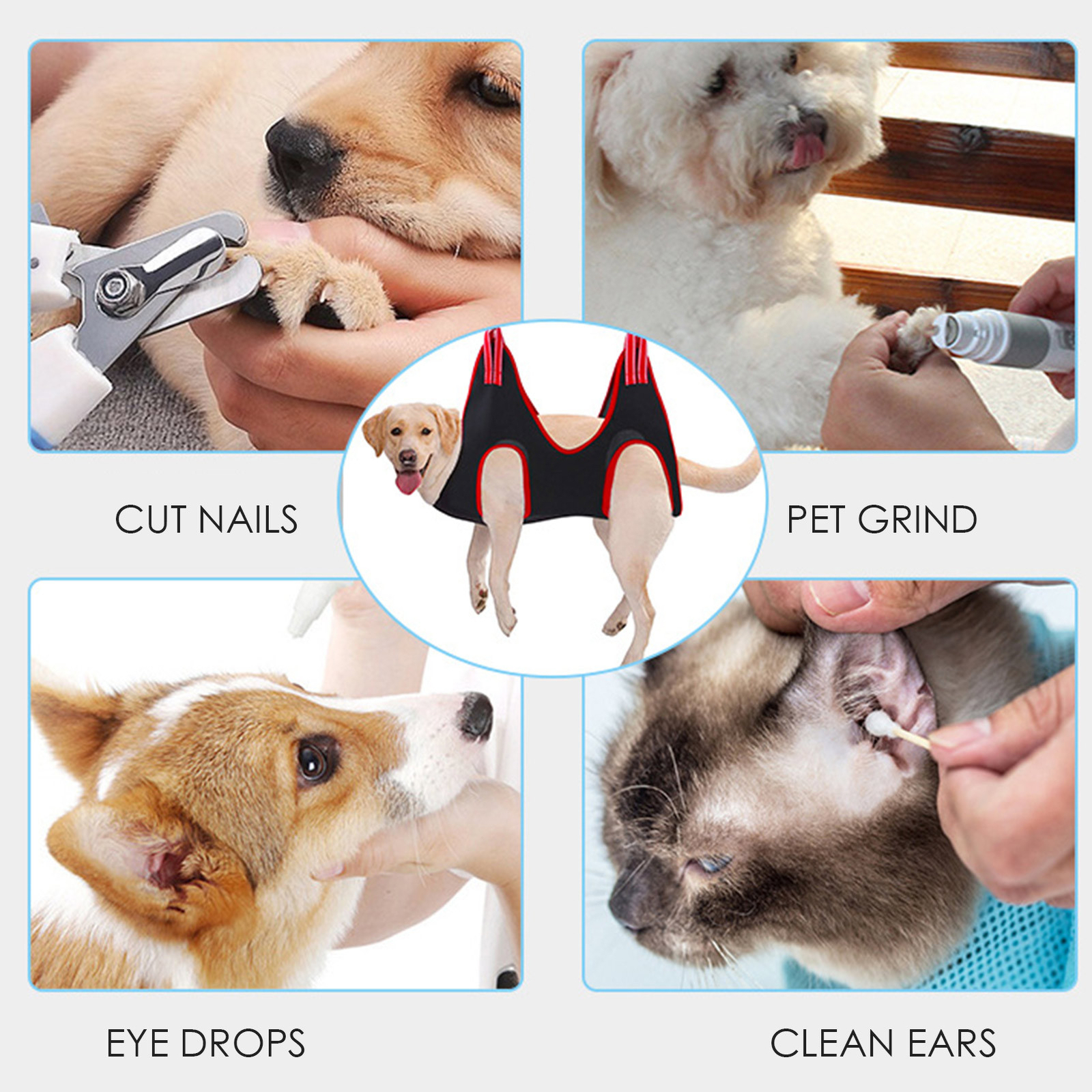 CUT NAILS

PET GRIND

EYE DROPS

CLEAN EARS