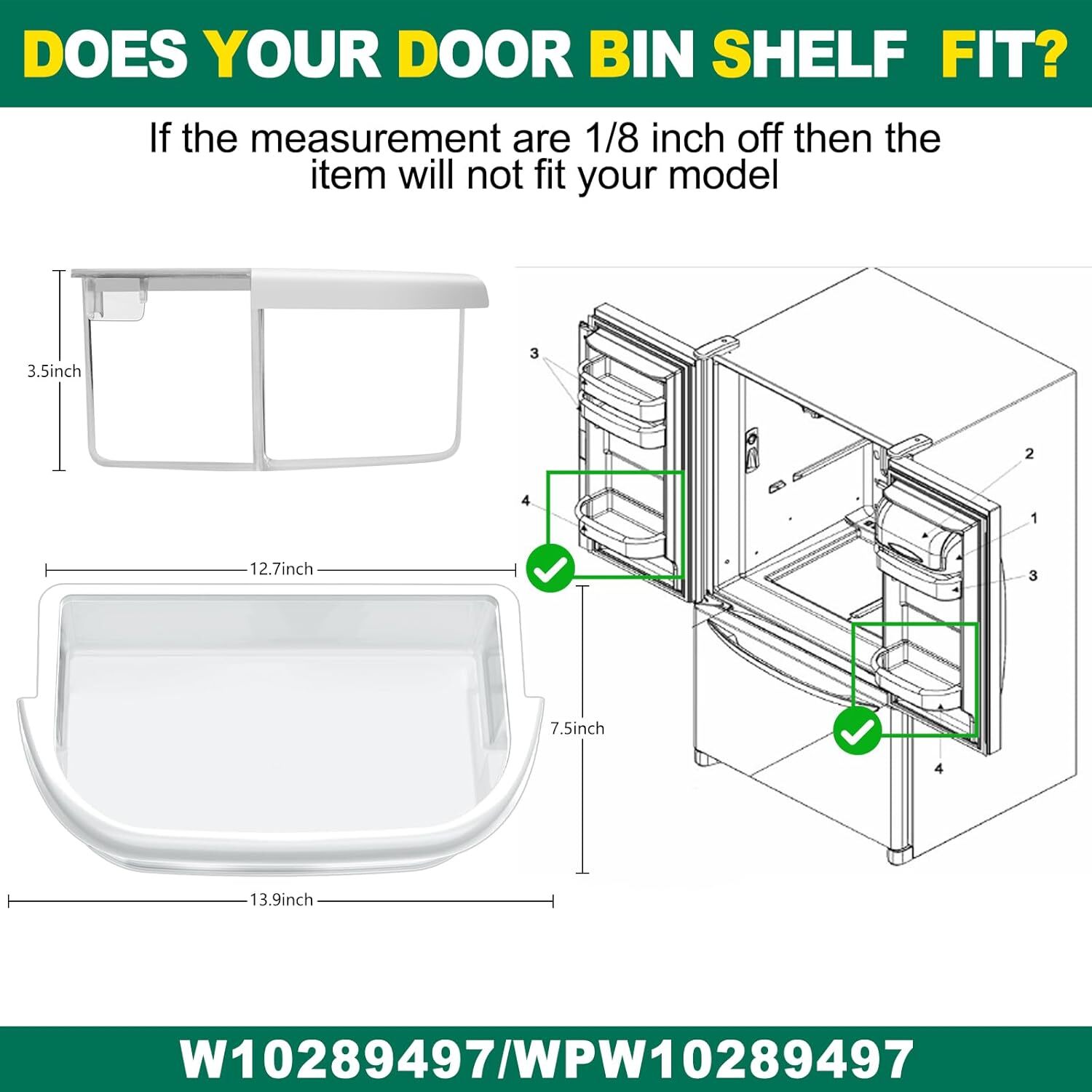 DOES YOUR DOOR BIN SHELF FIT?

If the measurement are 1/8 inch off then the item will not fit your model

3.5inch

12.7inch

7.5inch

13.9inch

3

4

2

1

3

4

W10289497/WPW10289497