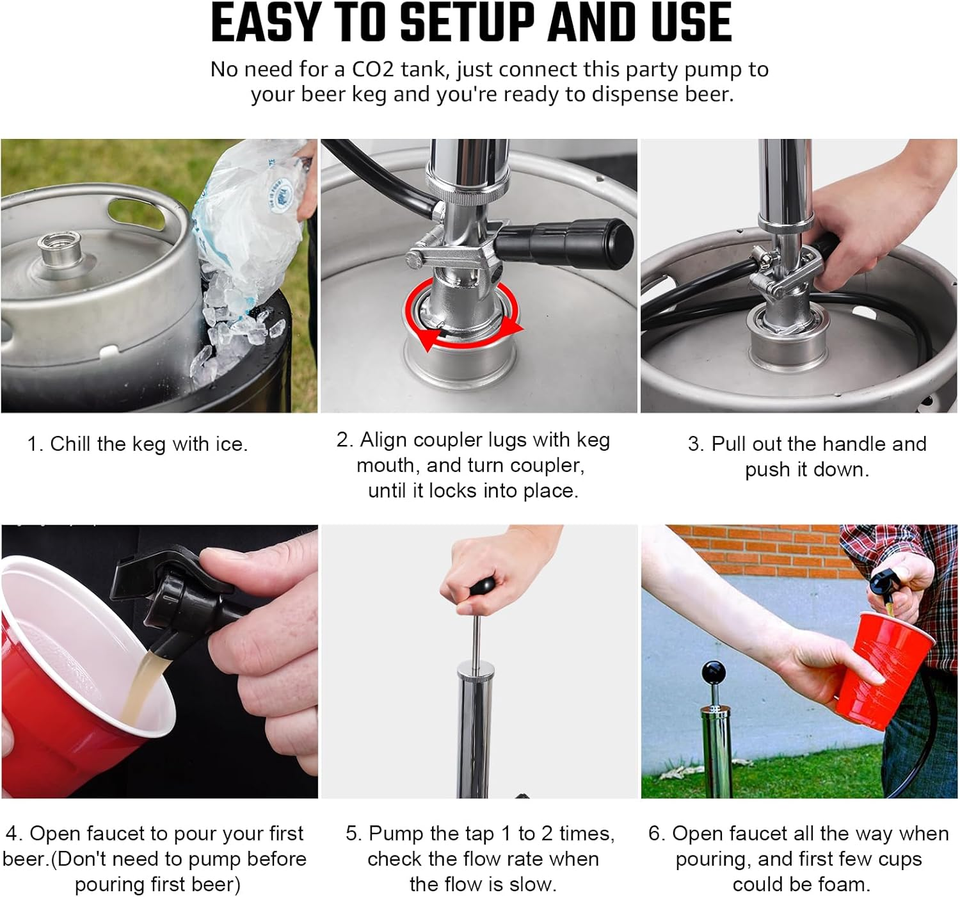 EASY TO SETUP AND USE

No need for a CO2 tank, just connect this party pump to your beer keg and you're ready to dispense beer.

1. Chill the keg with ice.

2. Align coupler lugs with keg mouth, and turn coupler, until it locks into place.

3. Pull out the handle and push it down.

4. Open faucet to pour your first beer.(Don't need to pump before pouring first beer)

5. Pump the tap 1 to 2 times, check the flow rate when the flow is slow.

6. Open faucet all the way when pouring, and first few cups could be foam.