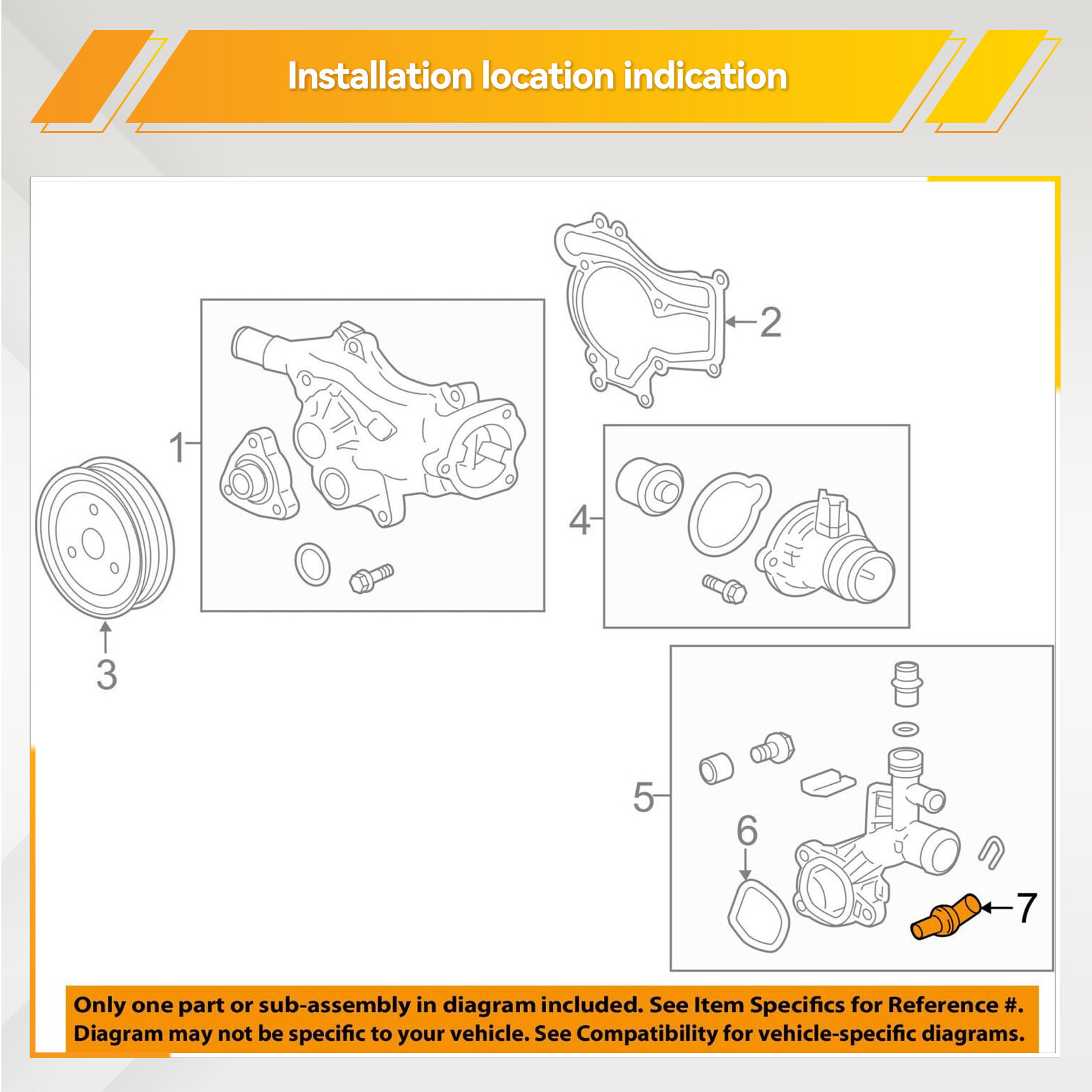 Installation location indication

2

1

4

3

5

6

7

Only one part or sub-assembly in diagram included. See Item Specifics for Reference #.
Diagram may not be specific to your vehicle. See Compatibility for vehicle-specific diagrams.