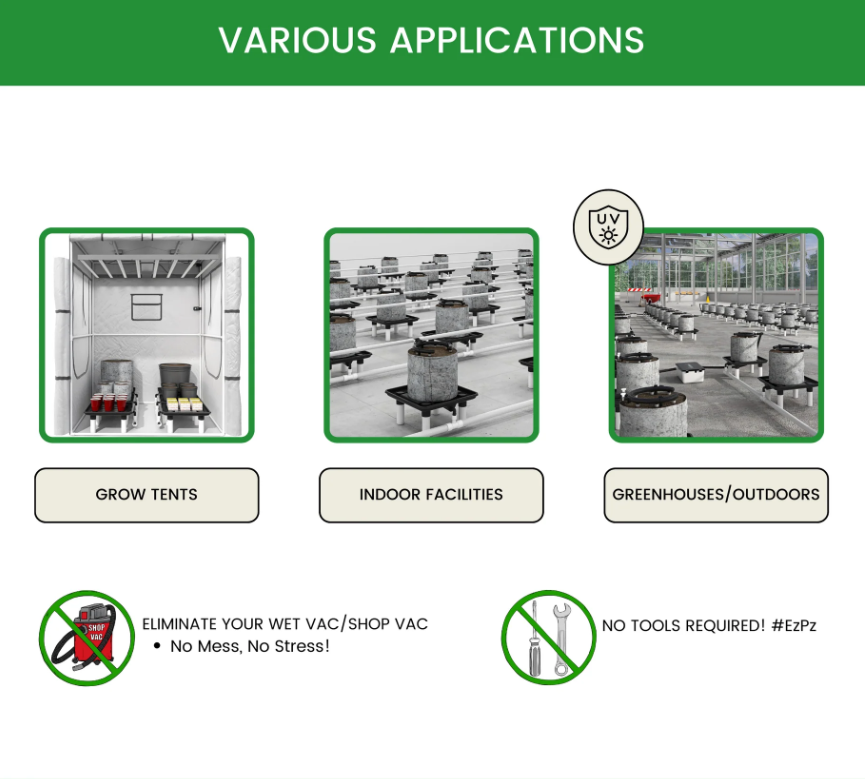 VARIOUS APPLICATIONS

UV

GROW TENTS

INDOOR FACILITIES

GREENHOUSES/OUTDOORS

SHOP VAC

ELIMINATE YOUR WET VAC/SHOP VAC
• No Mess, No Stress!

NO TOOLS REQUIRED! #EzPz