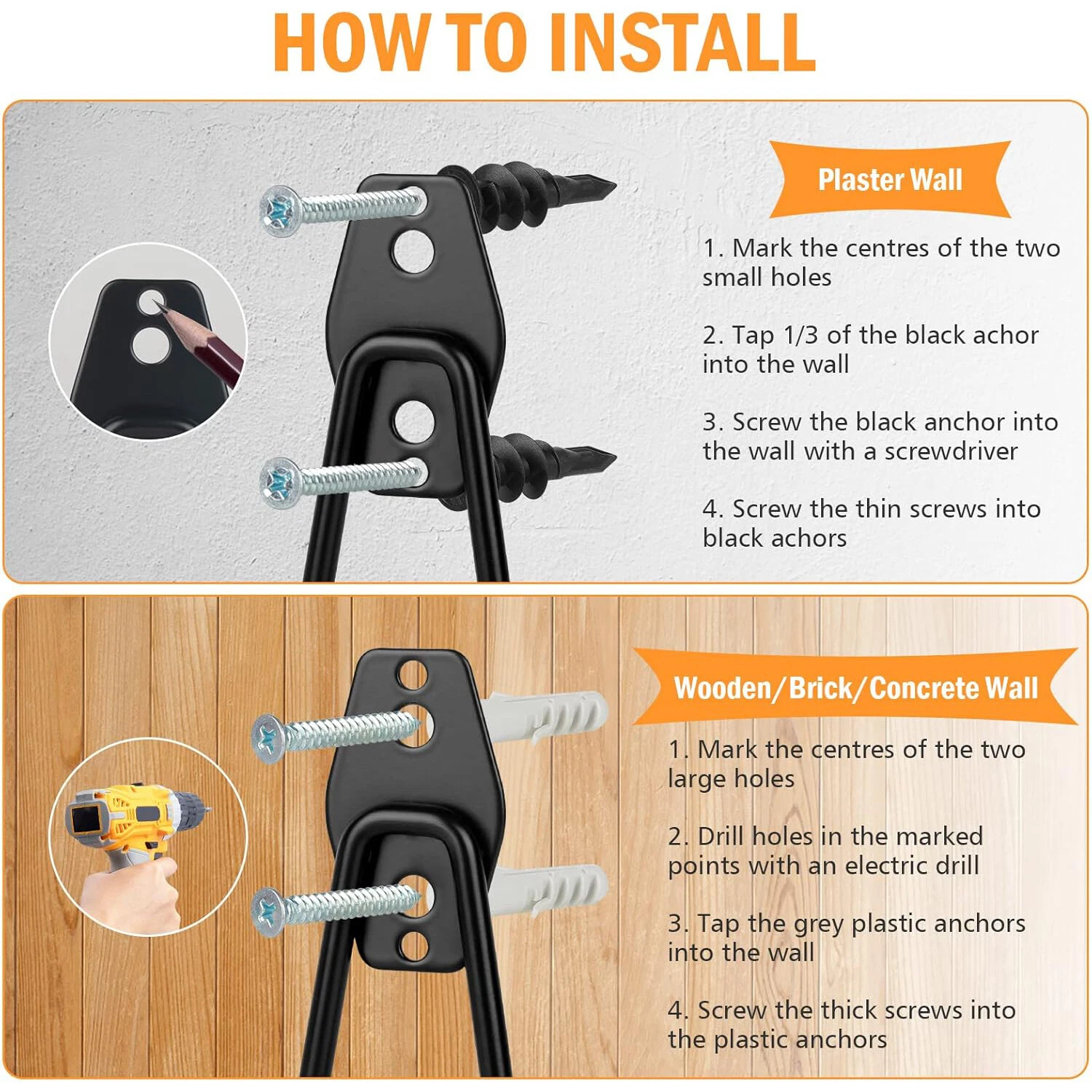 HOW TO INSTALL

Plaster Wall

1. Mark the centres of the two small holes

2. Tap 1/3 of the black achor into the wall

3. Screw the black anchor into the wall with a screwdriver

4. Screw the thin screws into black achors

Wooden/Brick/Concrete Wall

1. Mark the centres of the two large holes

2. Drill holes in the marked points with an electric drill

3. Tap the grey plastic anchors into the wall

4. Screw the thick screws into the plastic anchors