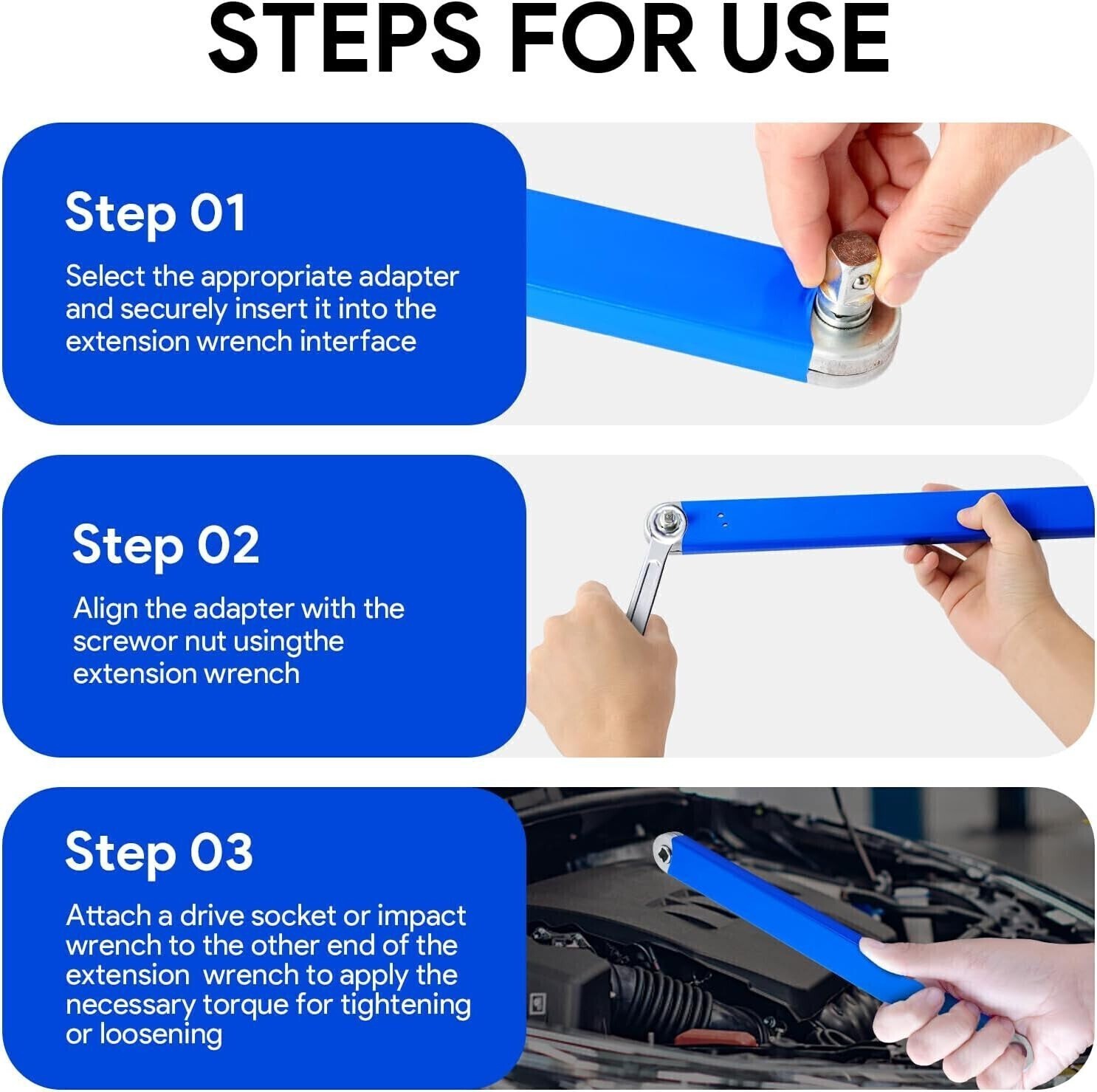 STEPS FOR USE

Step 01

Select the appropriate adapter and securely insert it into the extension wrench interface

Step 02

Align the adapter with the screwor nut usingthe extension wrench

Step 03

Attach a drive socket or impact wrench to the other end of the extension wrench to apply the necessary torque for tightening or loosening