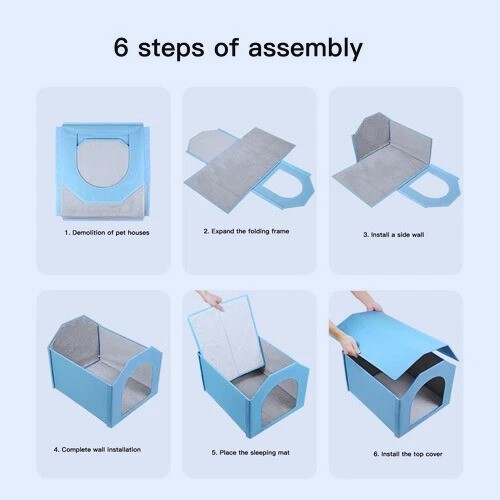 6 steps of assembly

1. Demolition of pet houses

2. Expand the folding frame

3. Install a side wall

4. Complete wall installation

5. Place the sleeping mat

6. Install the top cover