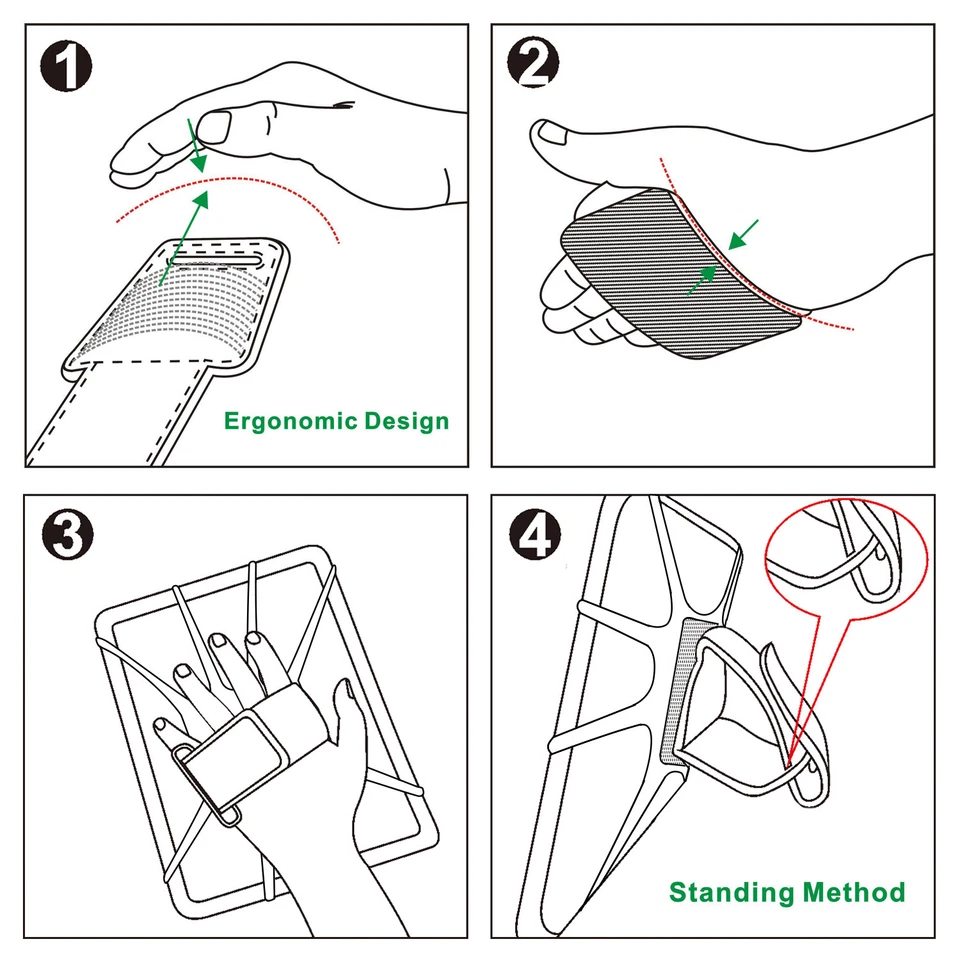 1

Ergonomic Design

2

3

4

Standing Method