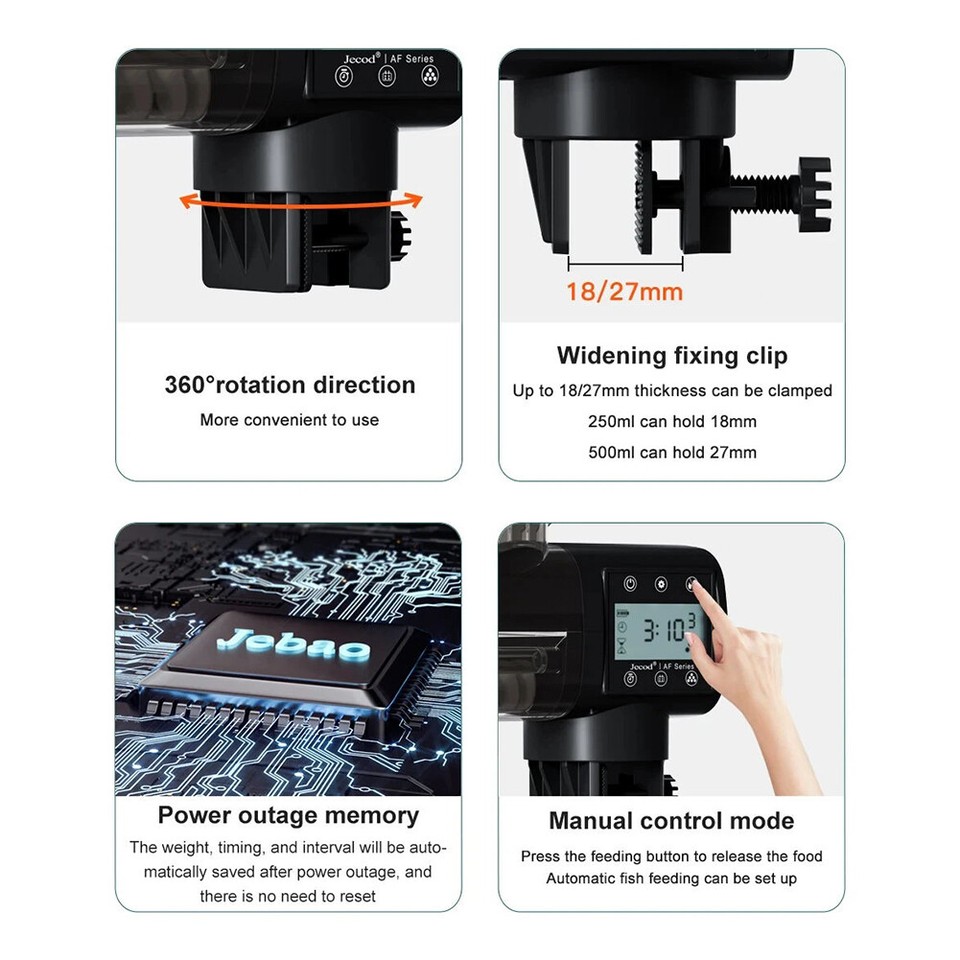 Jecod® | AF Series

360°rotation direction

More convenient to use

18/27mm

Widening fixing clip

Up to 18/27mm thickness can be clamped

250ml can hold 18mm

500ml can hold 27mm

Jebao

Power outage memory

The weight, timing, and interval will be automatically saved after power outage, and there is no need to reset

3:10 3

Jecod® | AF Series

Manual control mode

Press the feeding button to release the food

Automatic fish feeding can be set up