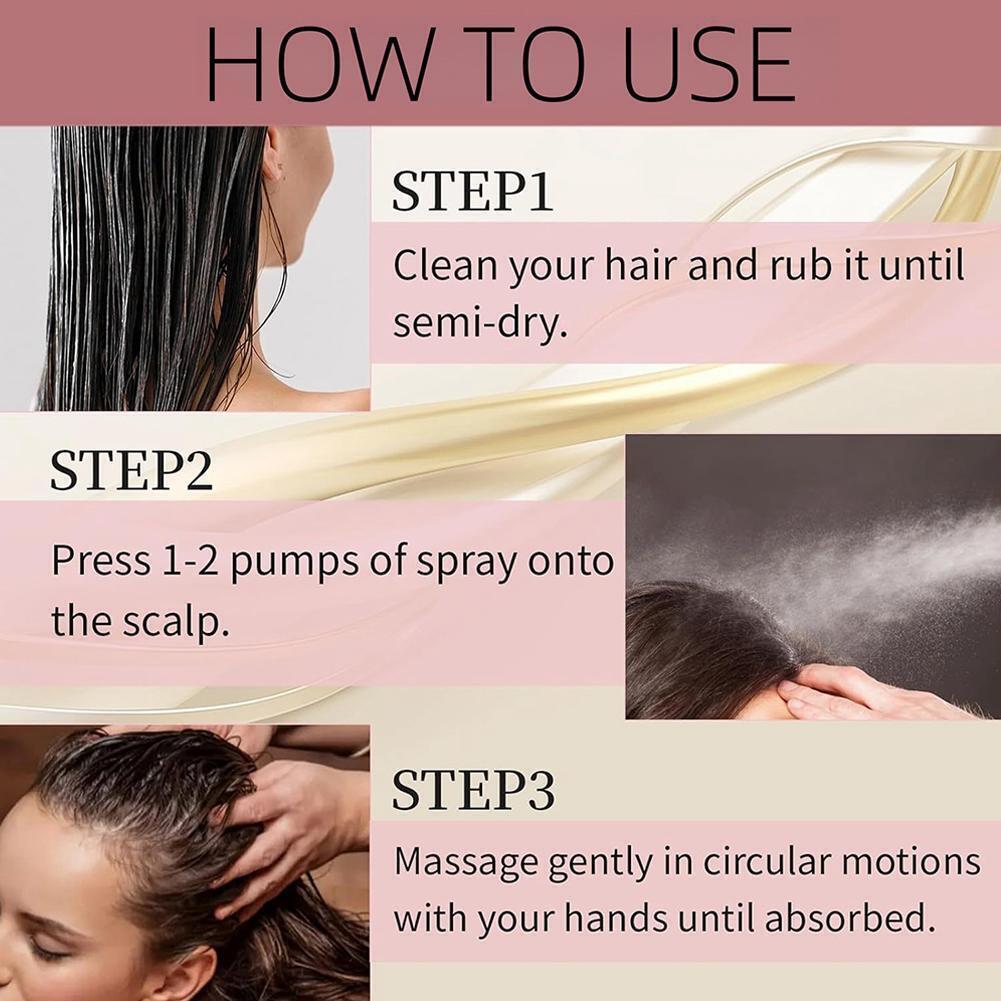 HOW TO USE

STEP1

Clean your hair and rub it until semi-dry.

STEP2

Press 1-2 pumps of spray onto the scalp.

STEP3

Massage gently in circular motions with your hands until absorbed.