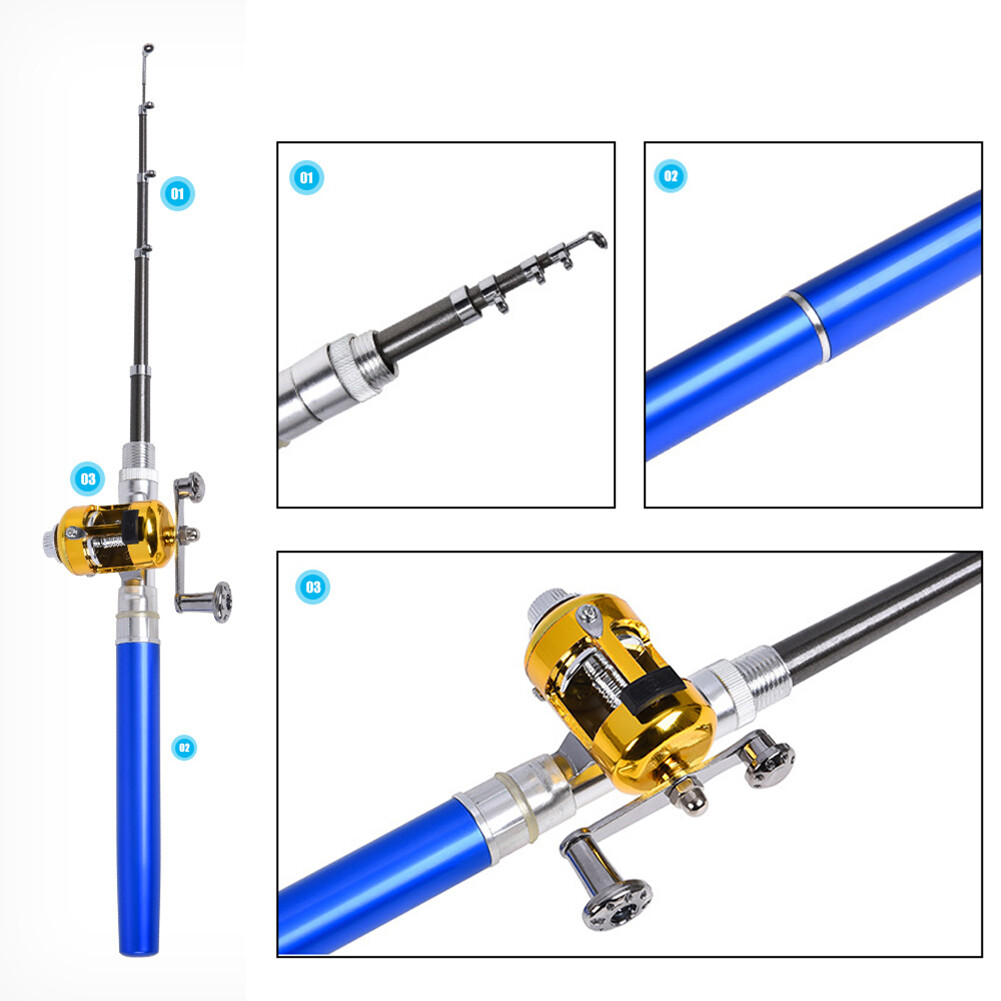 01

03

02

01

02

03