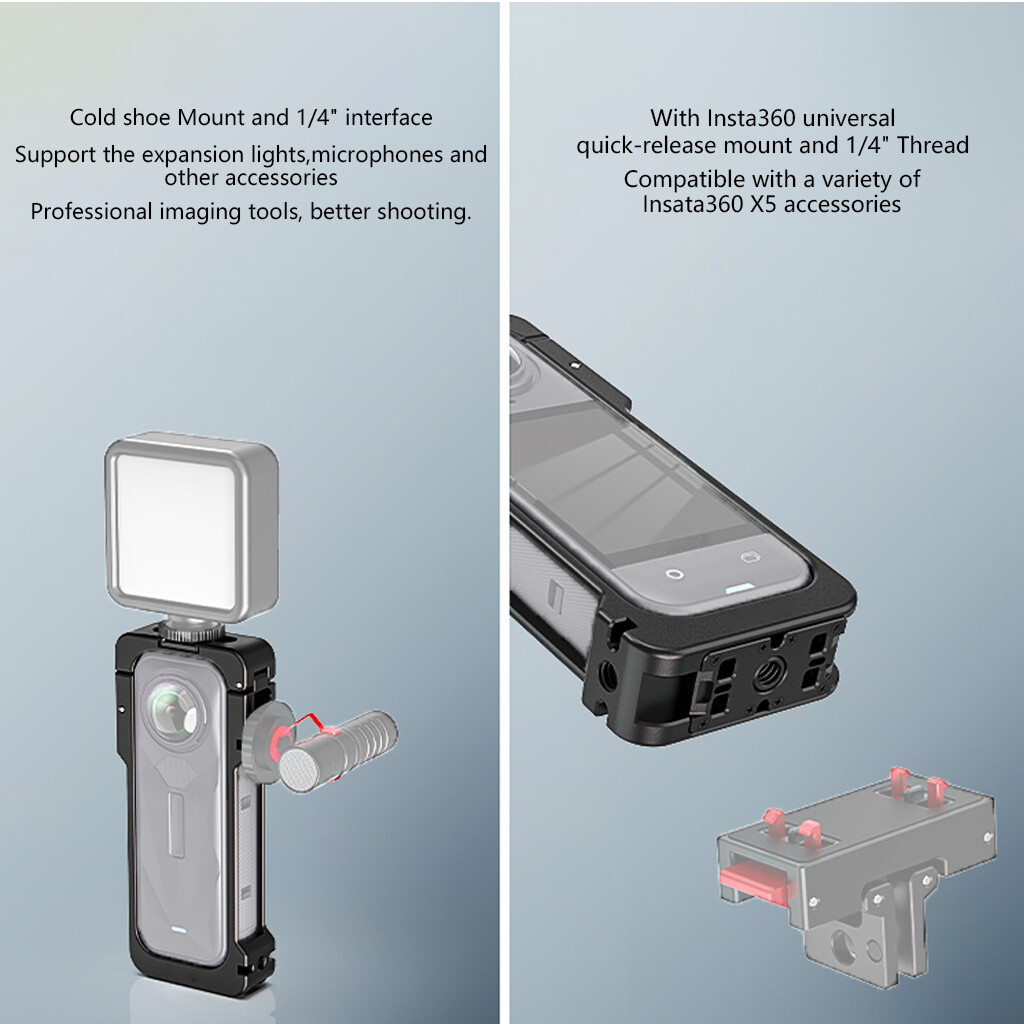 Cold shoe Mount and 1/4" interface

Support the expansion lights,microphones and other accessories

Professional imaging tools, better shooting.

With Insta360 universal quick-release mount and 1/4" Thread

Compatible with a variety of Insata360 X5 accessories