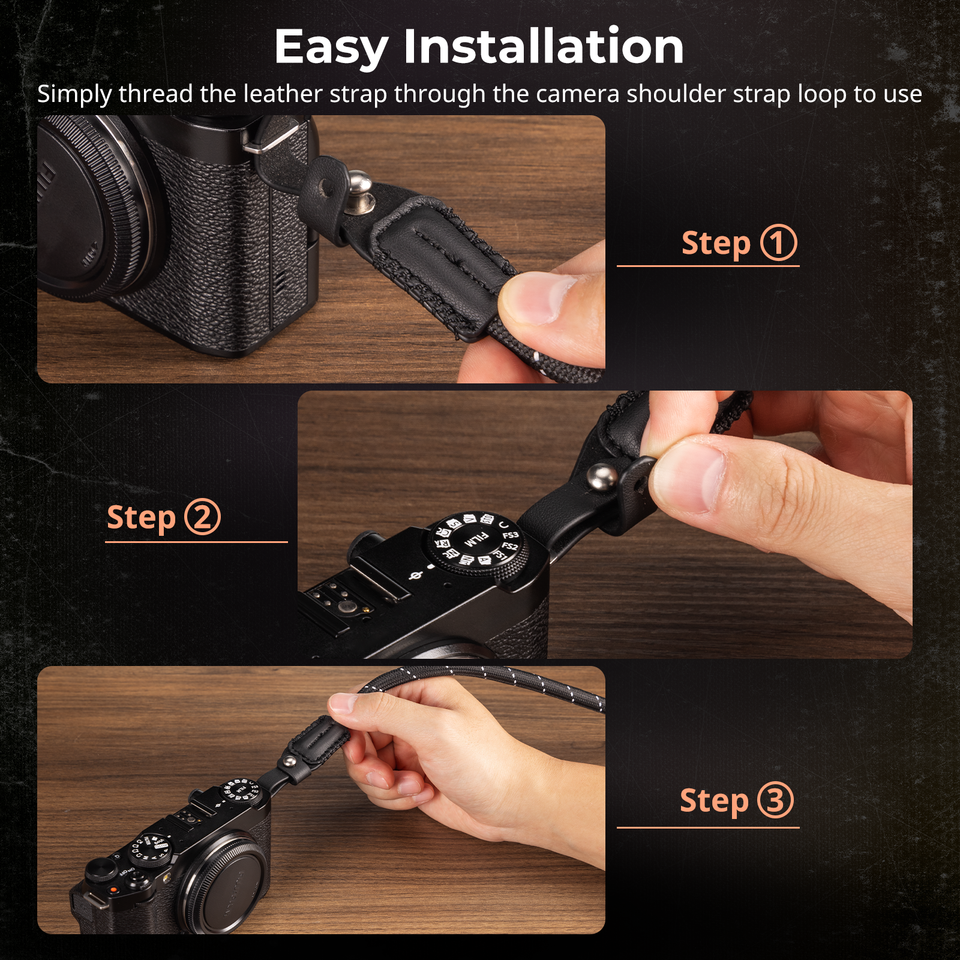 Easy Installation

Simply thread the leather strap through the camera shoulder strap loop to use

Step ①

Step ②

FILM

Step ③