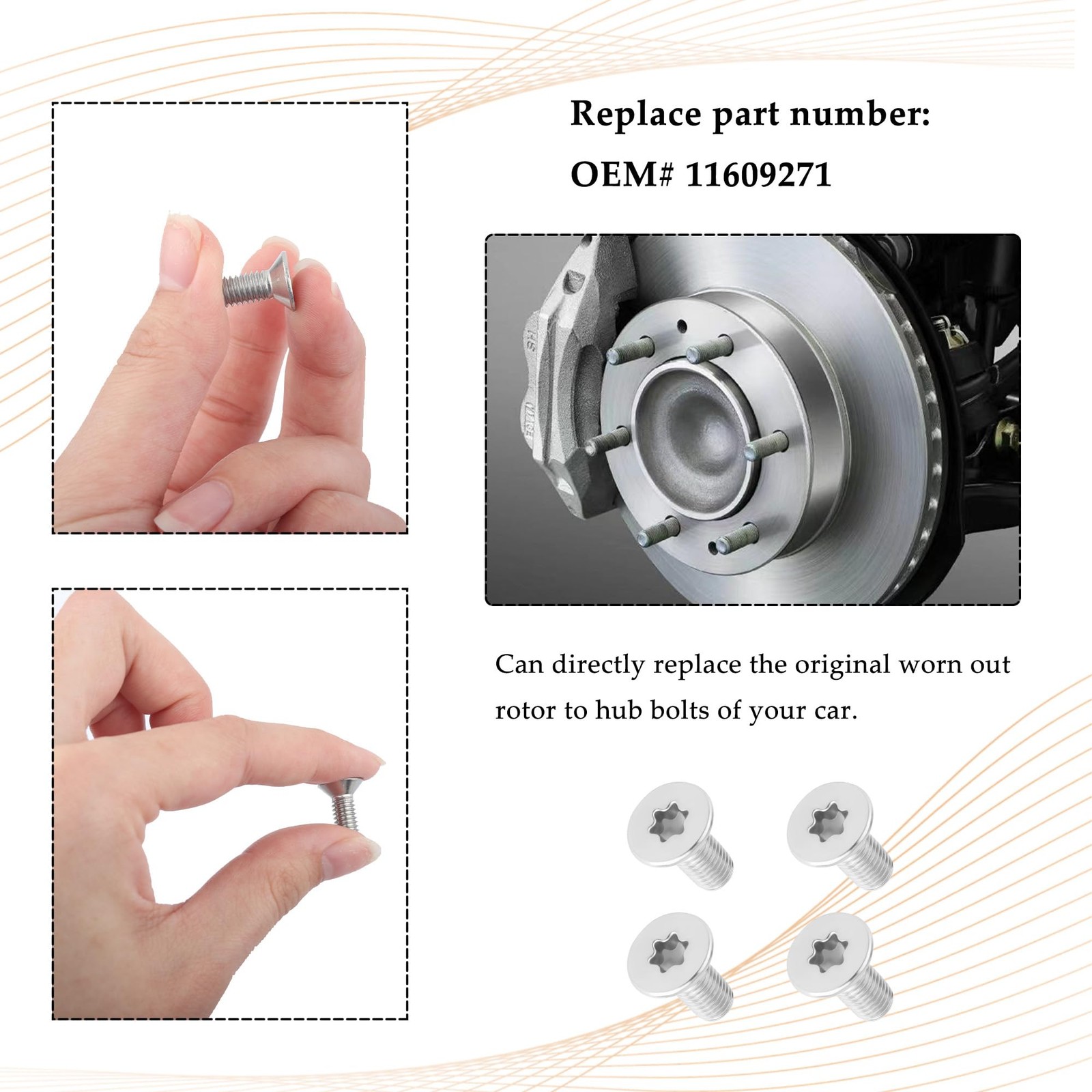 Replace part number:
OEM# 11609271

Can directly replace the original worn out rotor to hub bolts of your car.