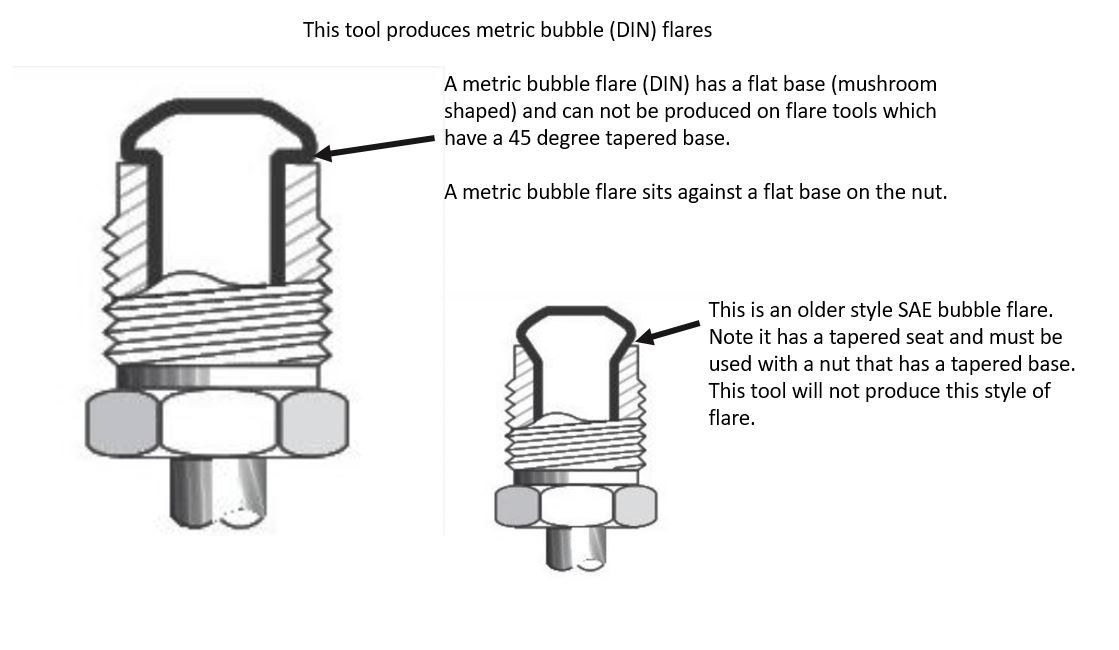 This tool produces metric bubble (DIN) flares

A metric bubble flare (DIN) has a flat base (mushroom shaped) and can not be produced on flare tools which have a 45 degree tapered base.

A metric bubble flare sits against a flat base on the nut.

This is an older style SAE bubble flare. Note it has a tapered seat and must be used with a nut that has a tapered base. This tool will not produce this style of flare.