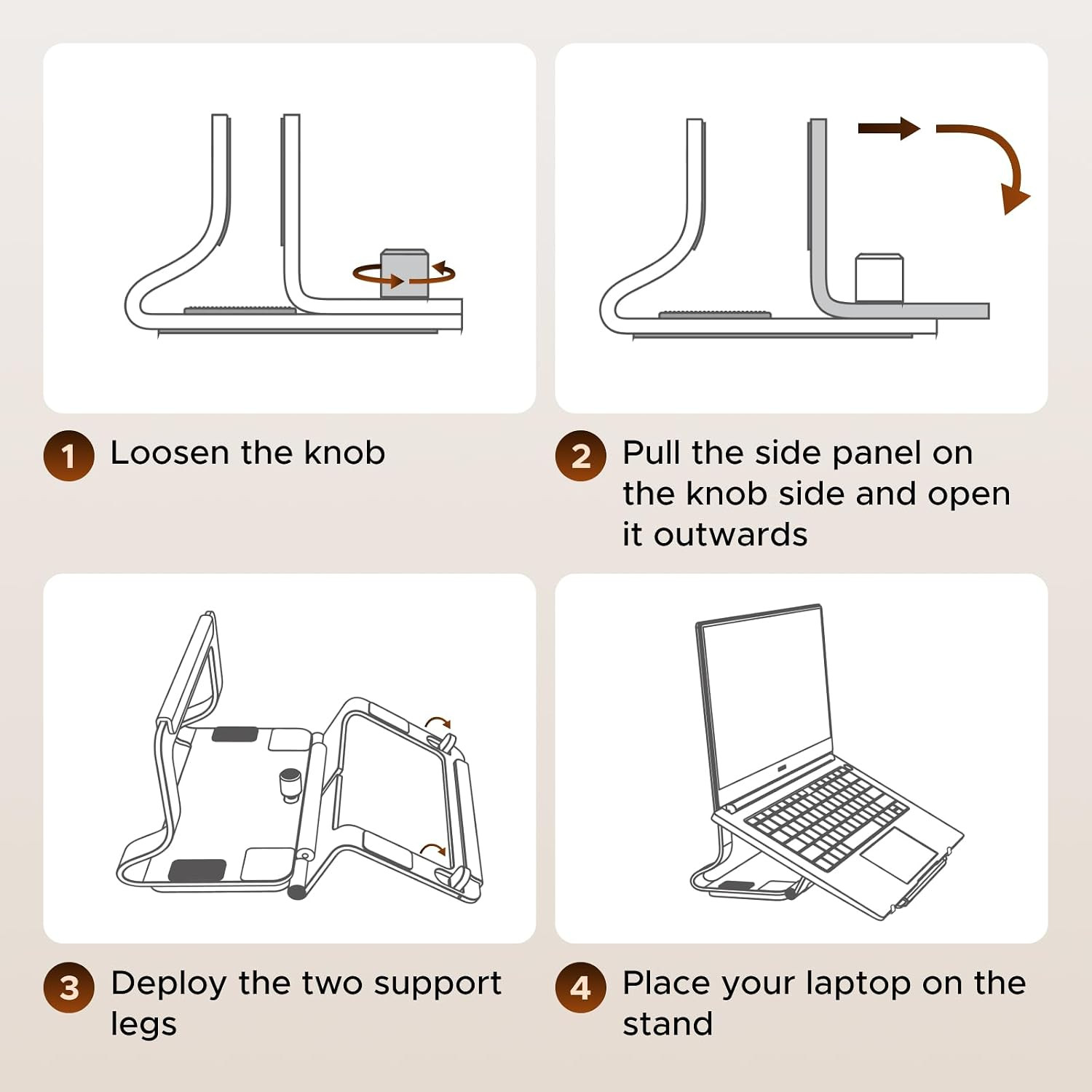 1 Loosen the knob

2 Pull the side panel on the knob side and open it outwards

3 Deploy the two support legs

4 Place your laptop on the stand