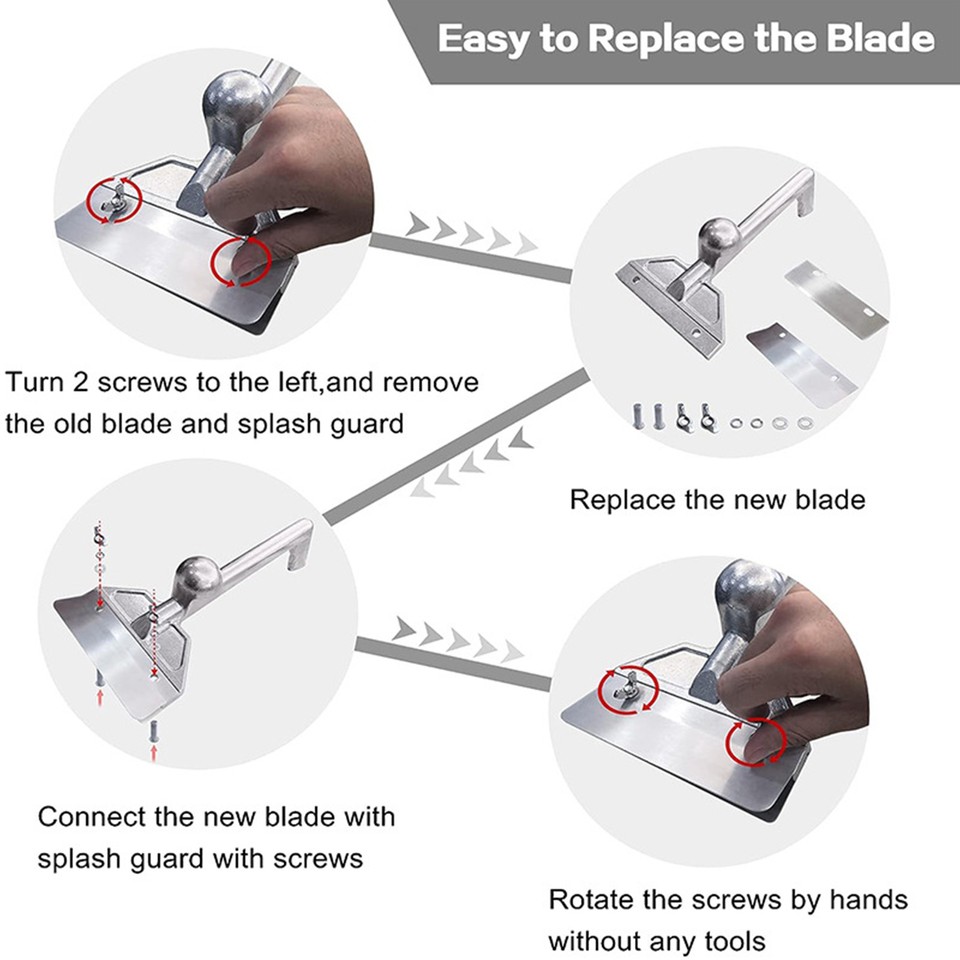 Easy to Replace the Blade

Turn 2 screws to the left,and remove the old blade and splash guard

Replace the new blade

Connect the new blade with splash guard with screws

Rotate the screws by hands without any tools