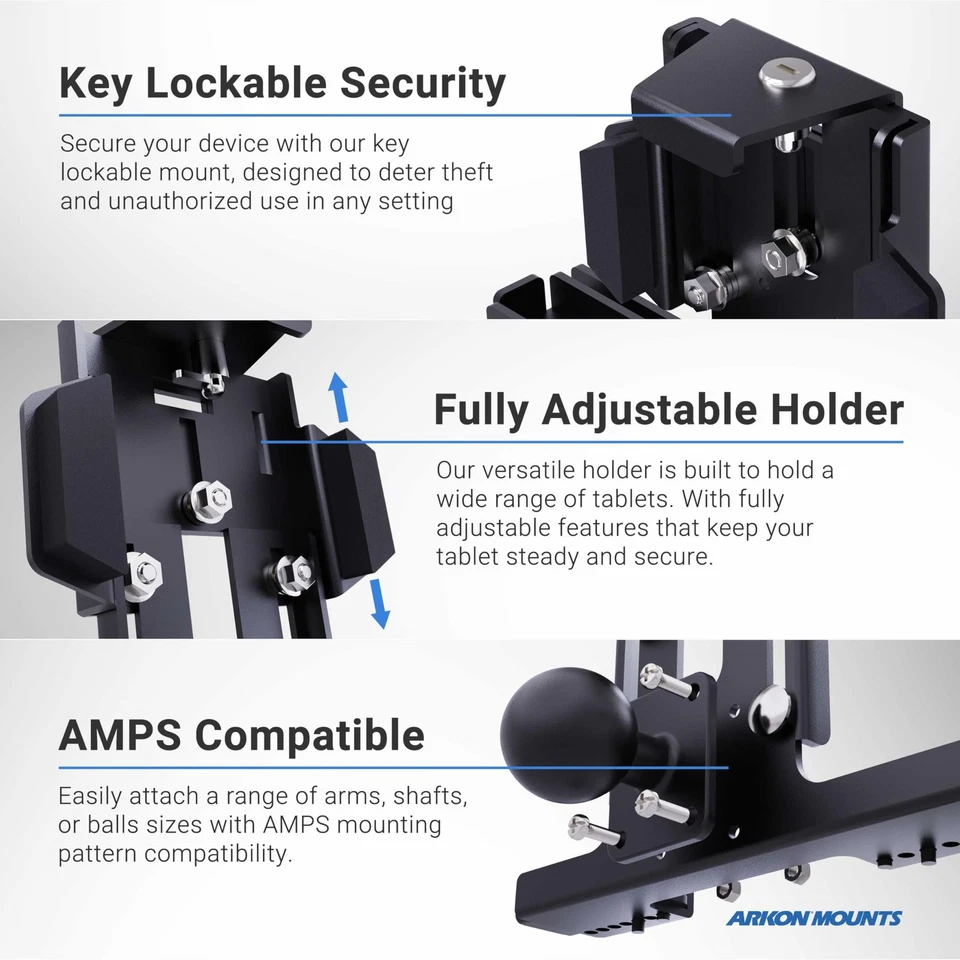 Key Lockable Security

Secure your device with our key lockable mount, designed to deter theft and unauthorized use in any setting

Fully Adjustable Holder

Our versatile holder is built to hold a wide range of tablets. With fully adjustable features that keep your tablet steady and secure.

AMPS Compatible

Easily attach a range of arms, shafts, or balls sizes with AMPS mounting pattern compatibility.

ARKON MOUNTS