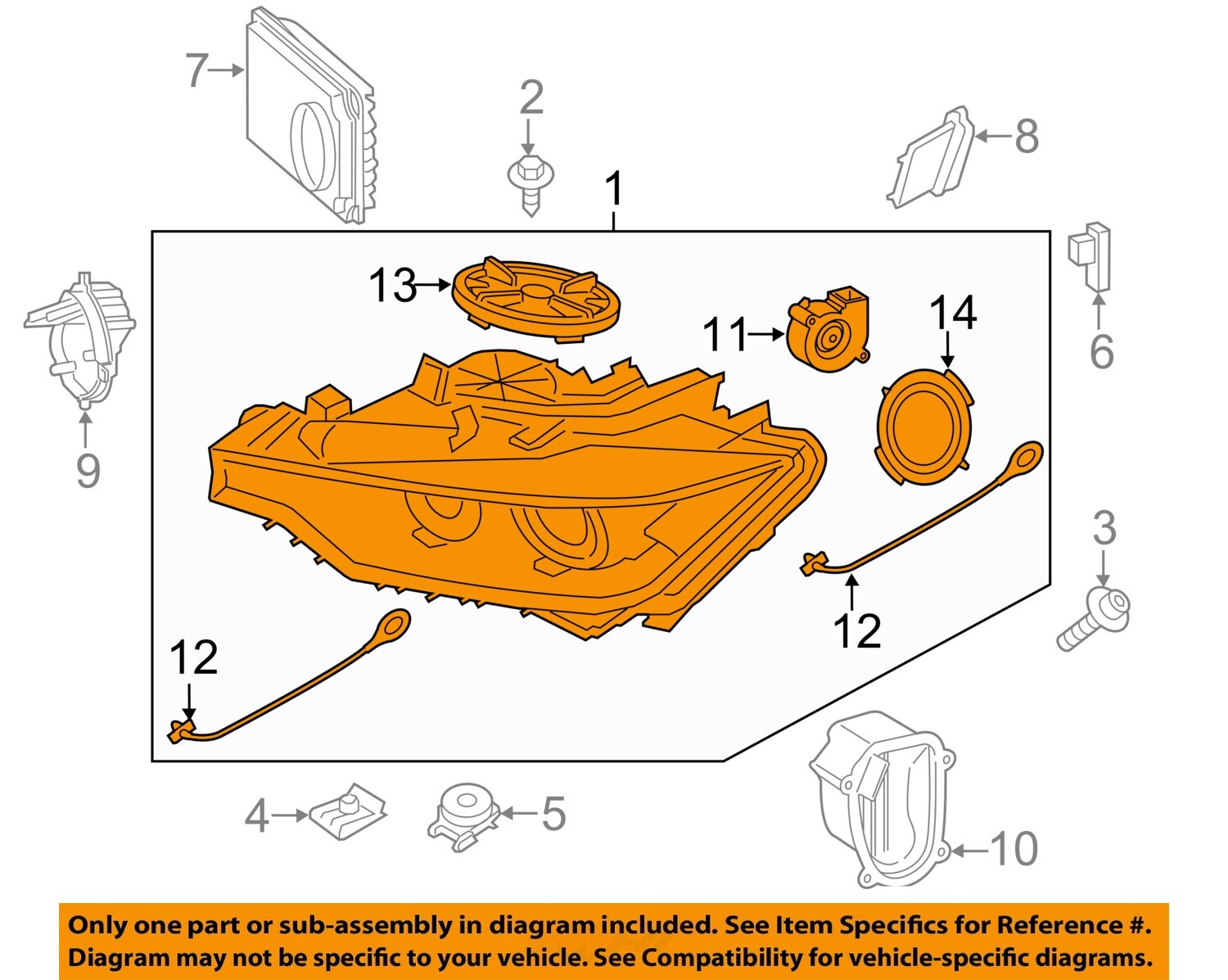 7
2
8
1
13
11
14
6
9
3
12
12
4
5
10

Only one part or sub-assembly in diagram included. See Item Specifics for Reference #.
Diagram may not be specific to your vehicle. See Compatibility for vehicle-specific diagrams.