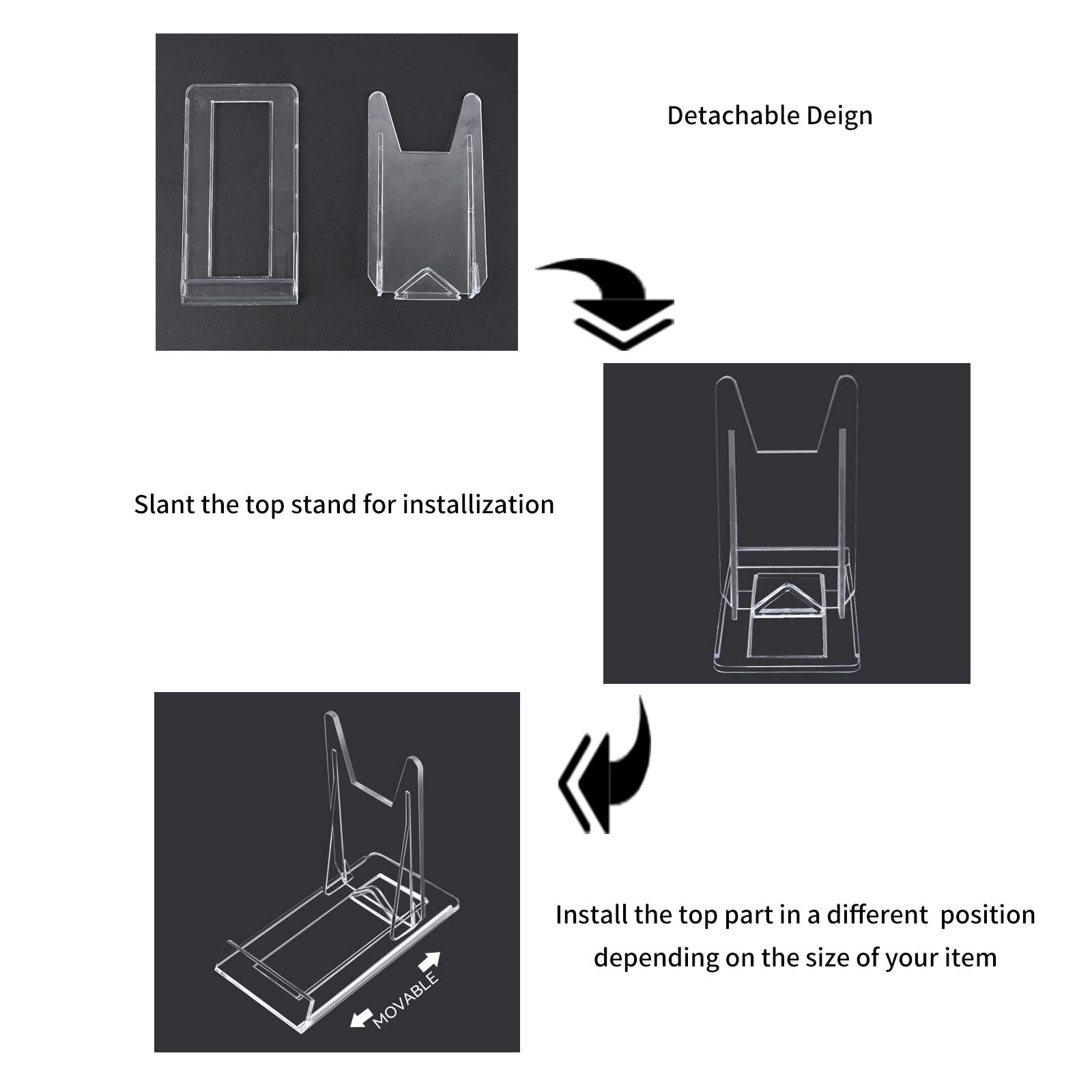 Detachable Deign

Slant the top stand for installization

MOVABLE

Install the top part in a different position depending on the size of your item