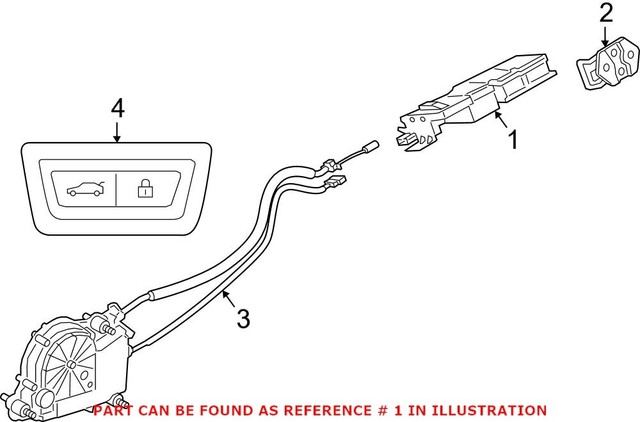 2

4

1

3

PART CAN BE FOUND AS REFERENCE # 1 IN ILLUSTRATION