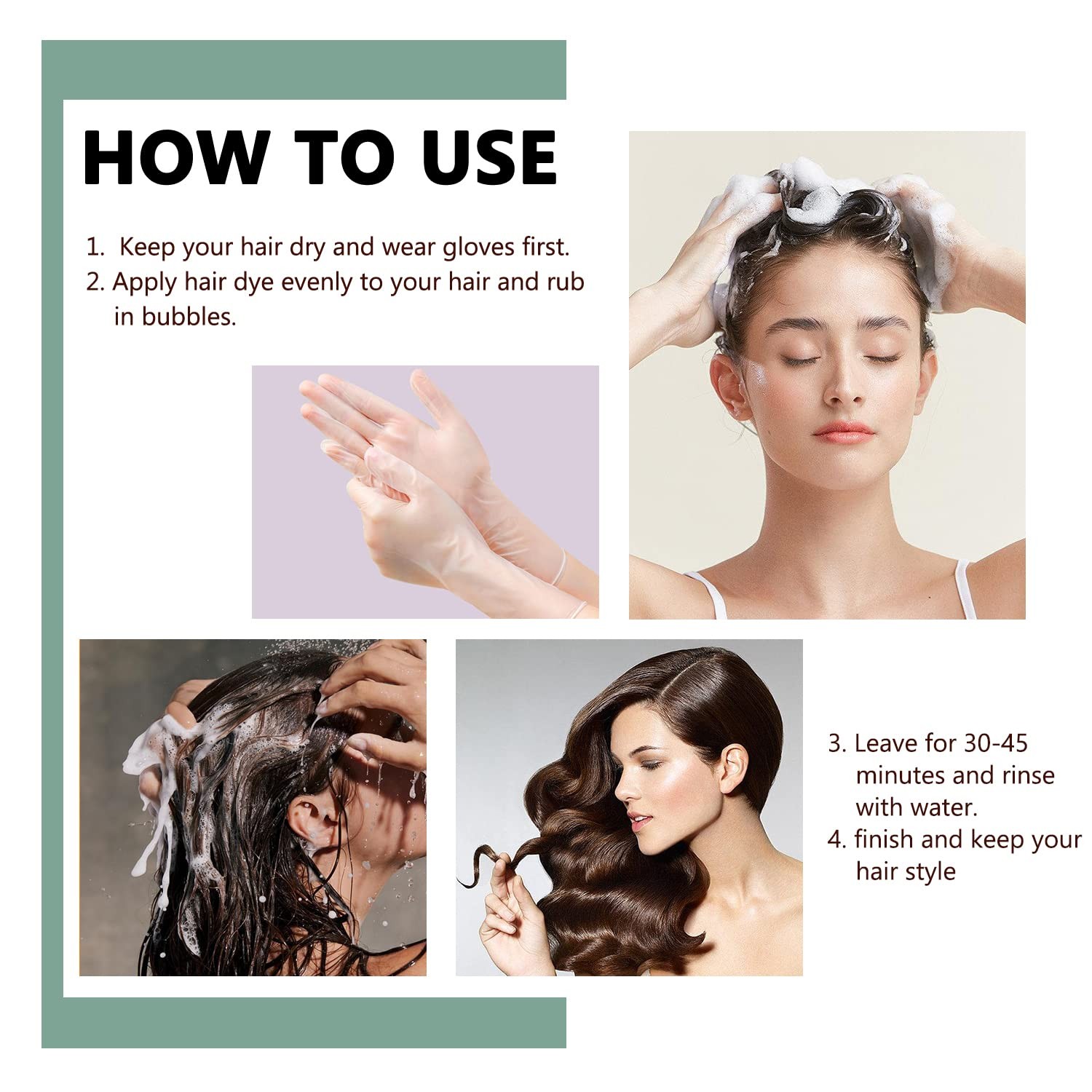 HOW TO USE

1. Keep your hair dry and wear gloves first.
2. Apply hair dye evenly to your hair and rub in bubbles.

3. Leave for 30-45 minutes and rinse with water.
4. finish and keep your hair style