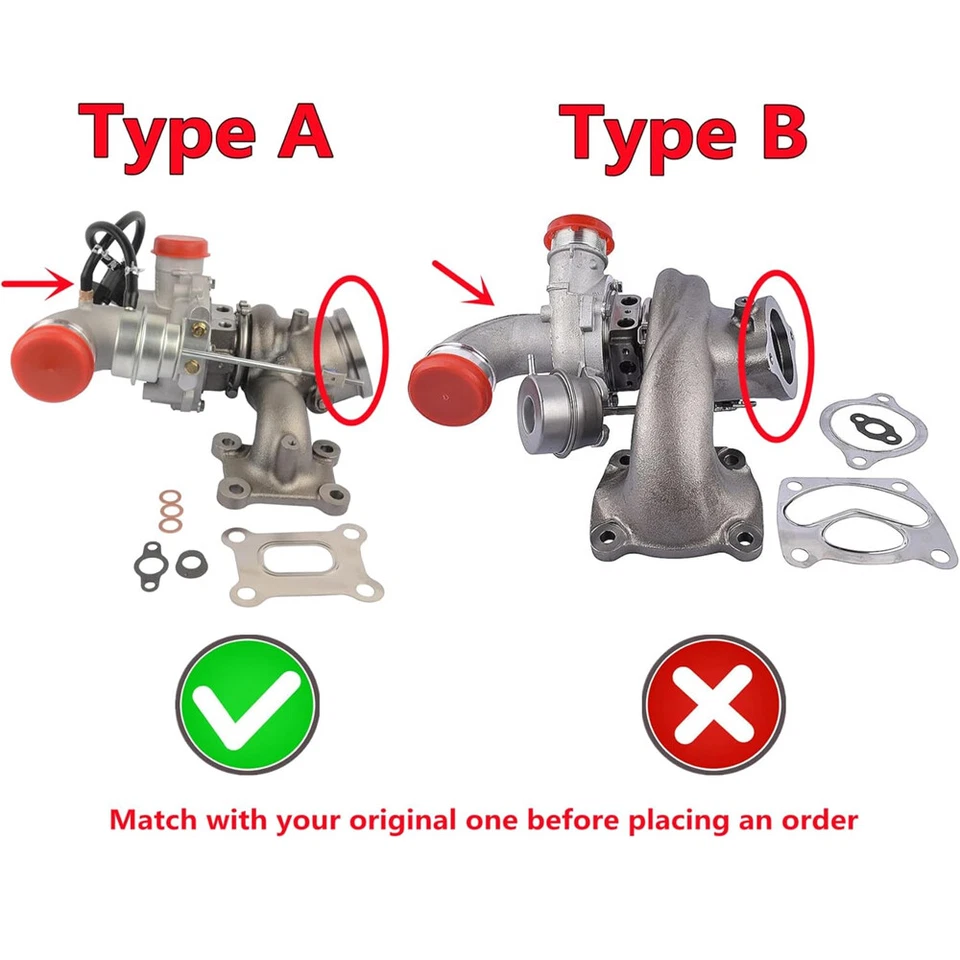 Type A

Type B

Match with your original one before placing an order