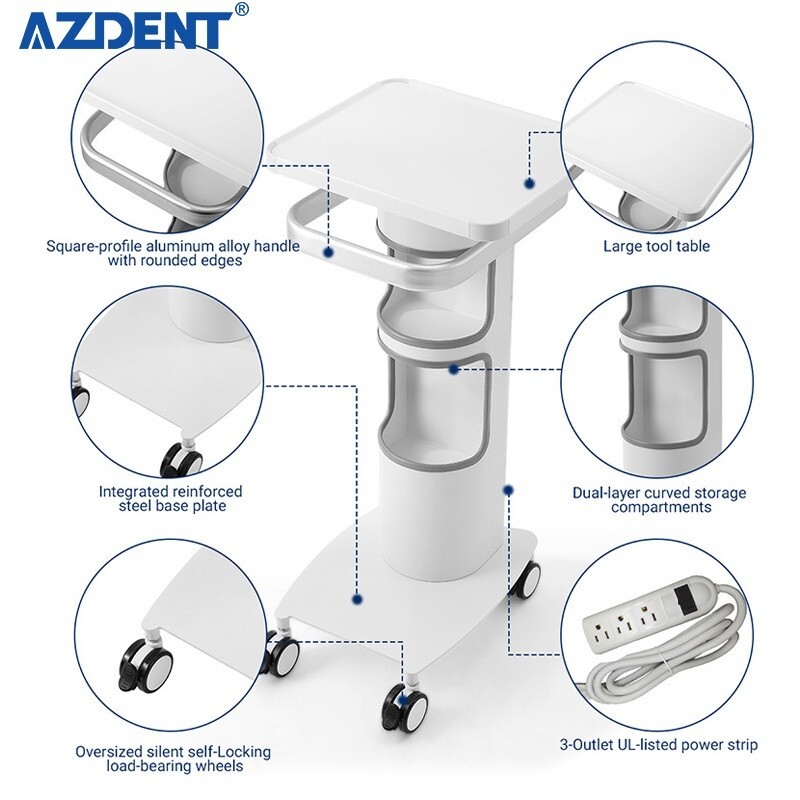 AZDENT®

Square-profile aluminum alloy handle with rounded edges

Large tool table

Integrated reinforced steel base plate

Dual-layer curved storage compartments

Oversized silent self-Locking load-bearing wheels

3-Outlet UL-listed power strip