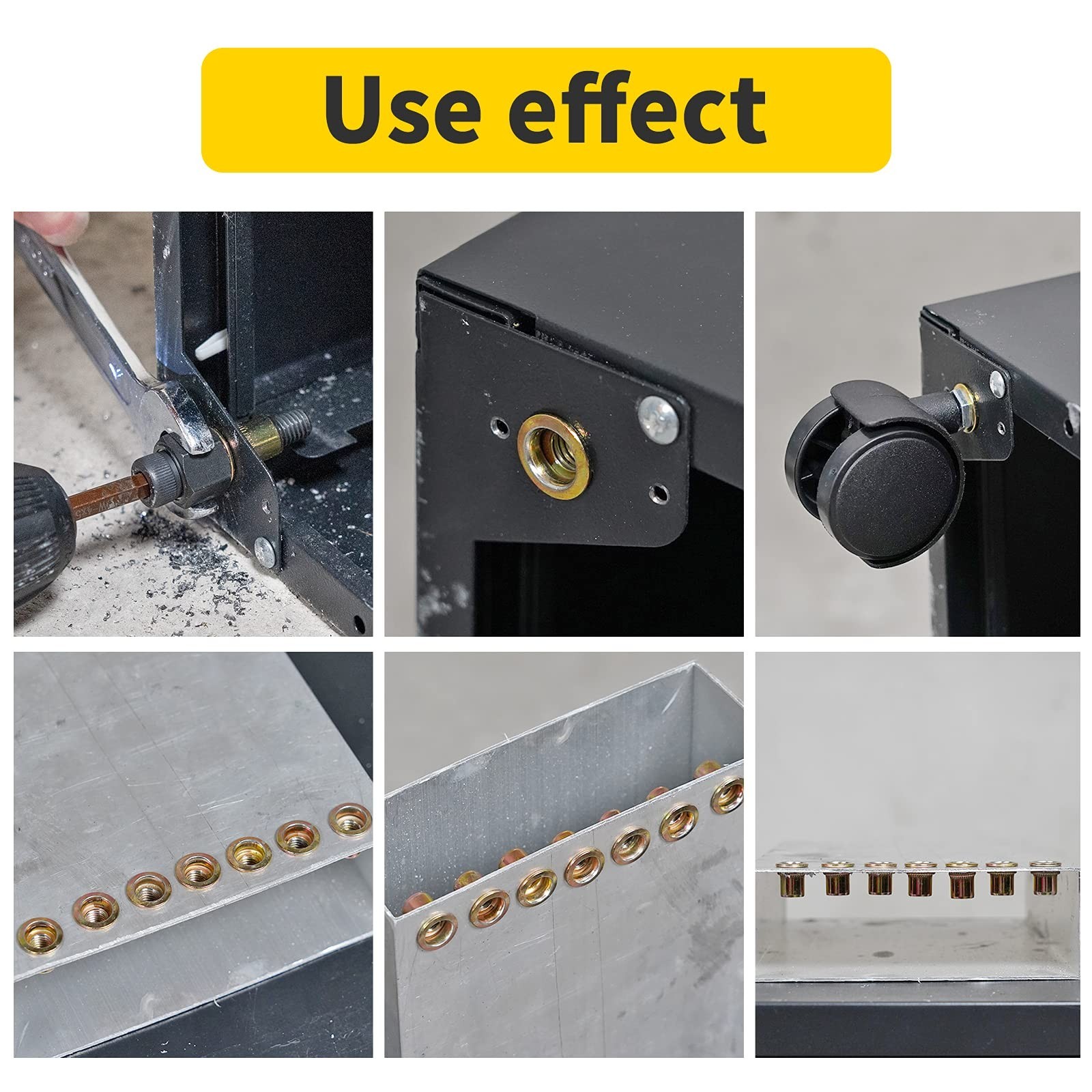 Use effect