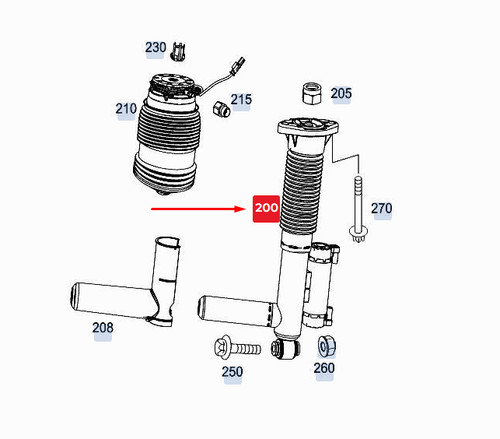 230
210
215
205
200
270
208
250
260