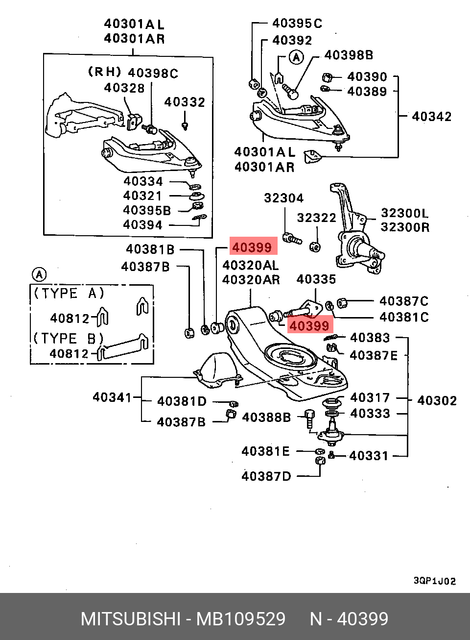 40301AL
40301AR
(RH) 40398C
40328
40332
40334
40321
40395B
40394

40395C
40392
A
40398B
40390
40389
40342
40301AL
40301AR

32304
32322
32300L
32300R

40381B
40387B
40399
40320AL
40320AR
40335
40387C
40381C
40399

A
(TYPE A)
40812
(TYPE B)
40812

40383
40387E
40341
40381D
40387B
40388B
40317
40333
40302
40381E
40331
40387D

3QP1J02

MITSUBISHI - MB109529 N - 40399