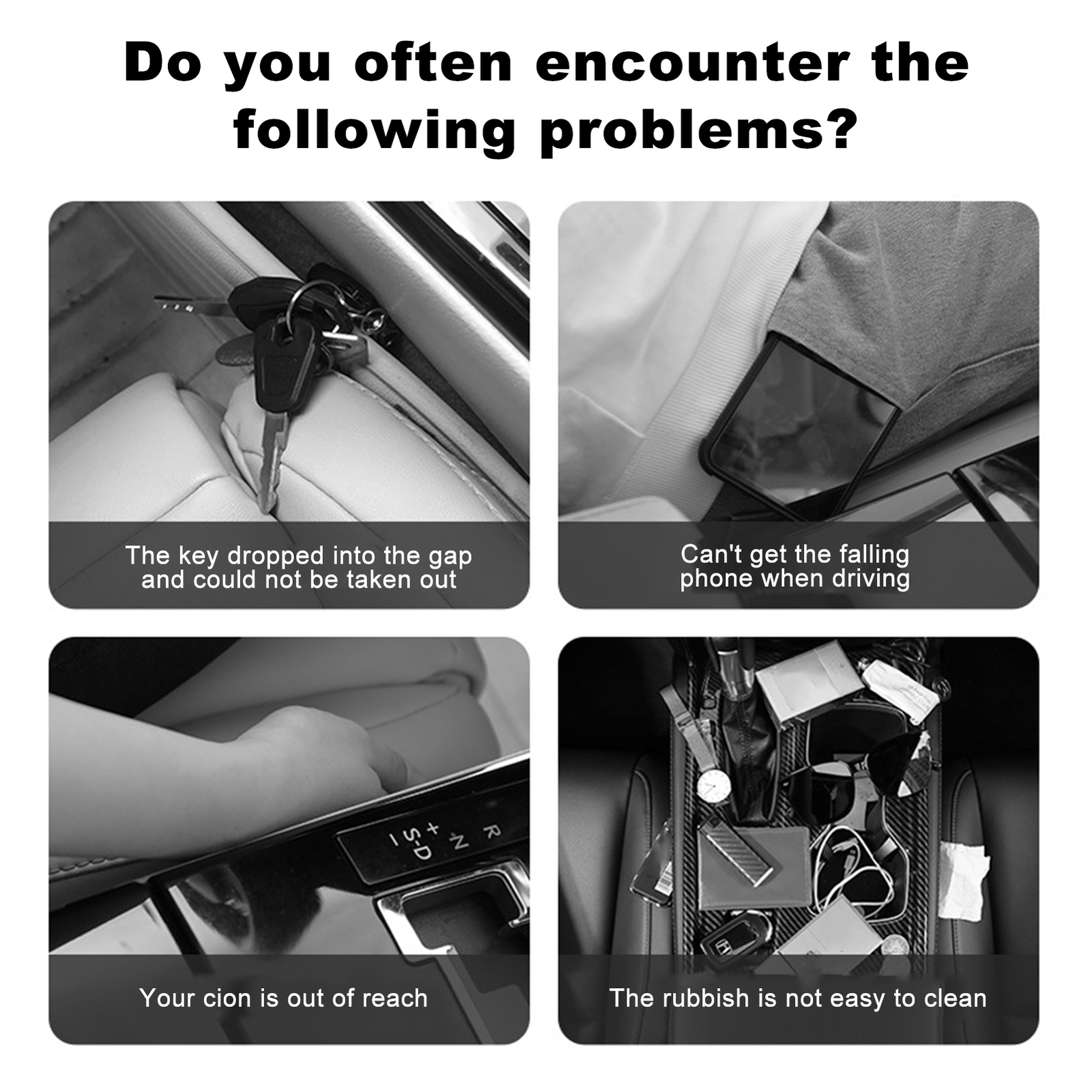 Do you often encounter the following problems?

The key dropped into the gap and could not be taken out

Can't get the falling phone when driving

R
N
+
S-D
-

Your cion is out of reach

The rubbish is not easy to clean