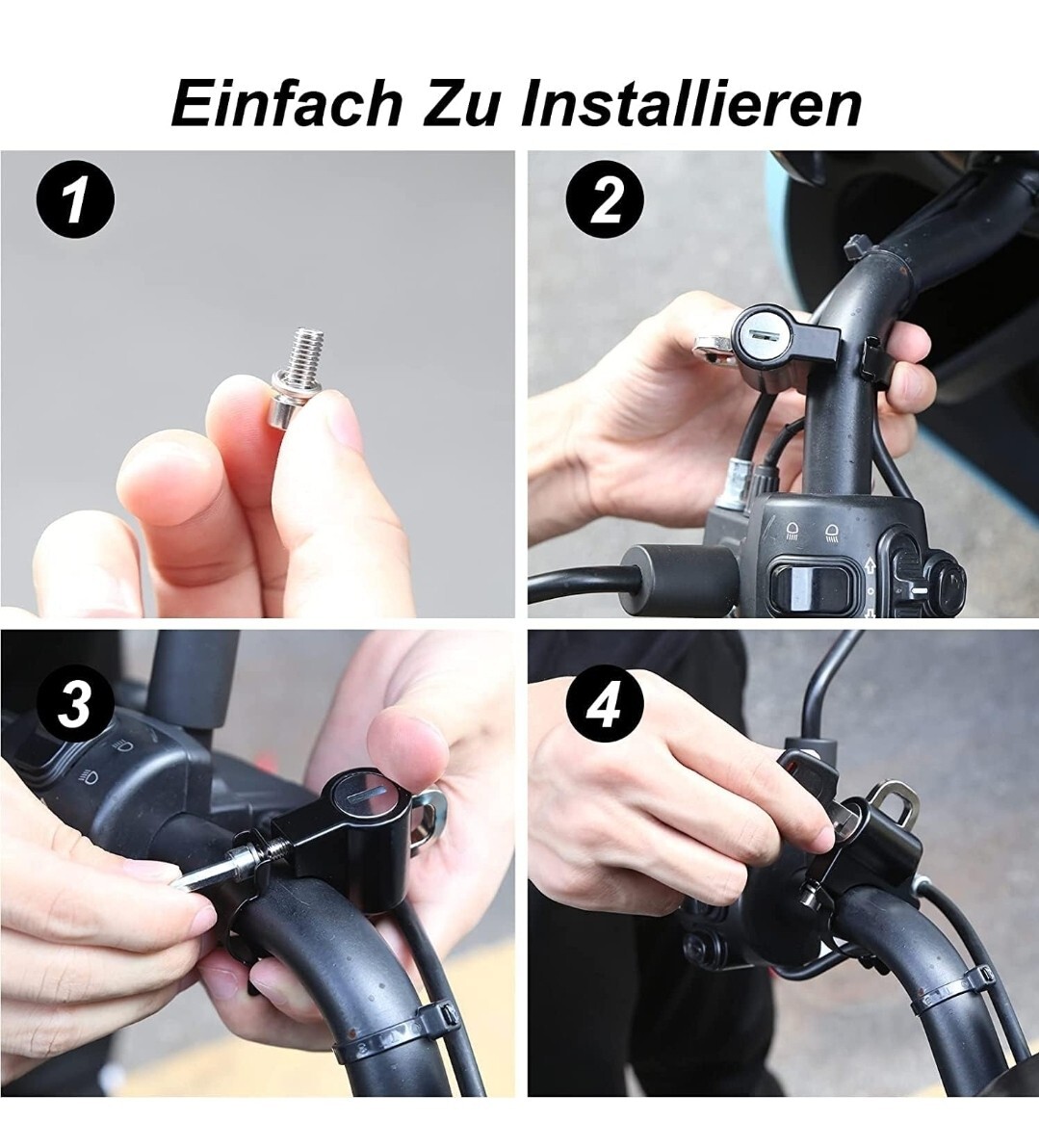 Einfach Zu Installieren

1

2

3

4