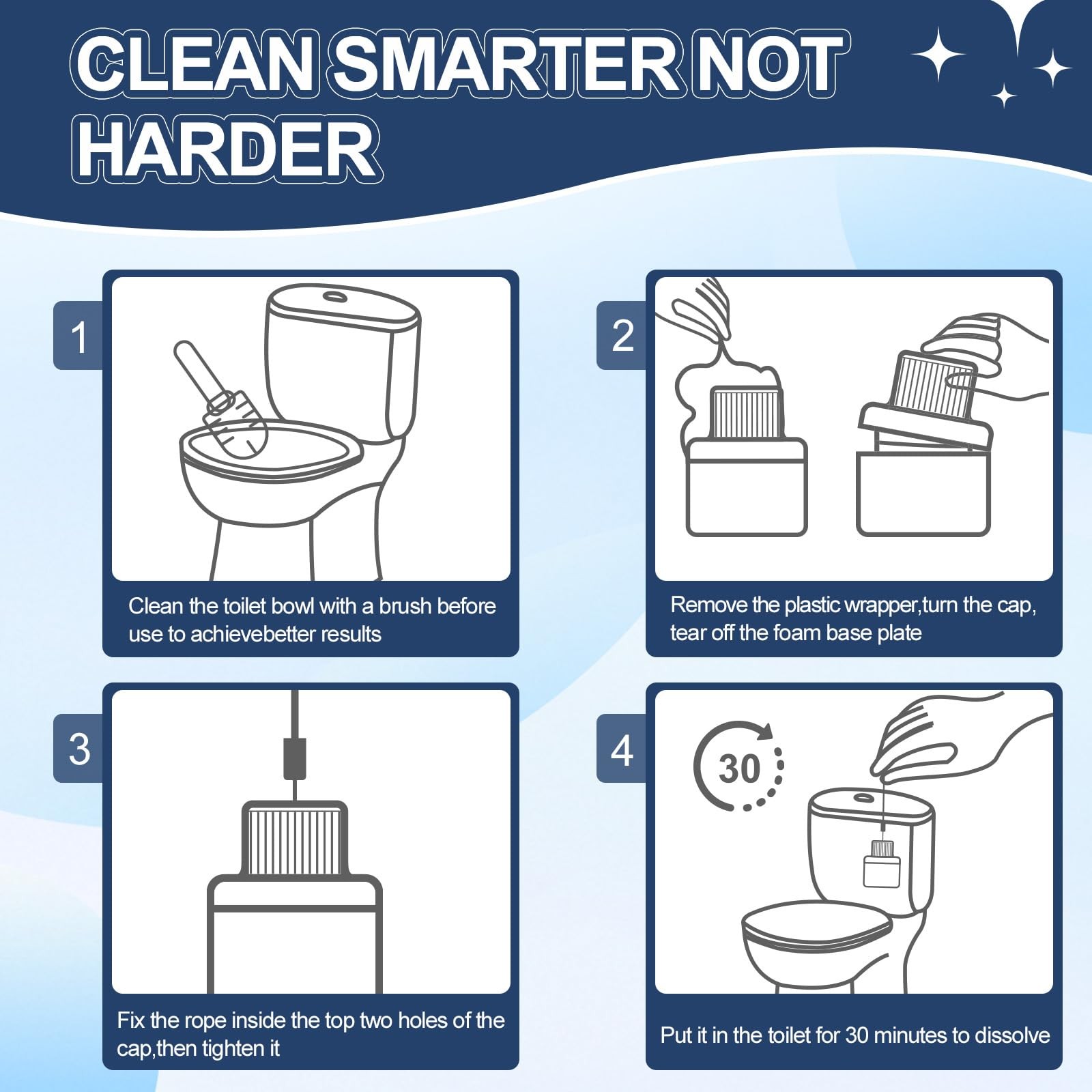 CLEAN SMARTER NOT HARDER

1

Clean the toilet bowl with a brush before use to achievebetter results

2

Remove the plastic wrapper,turn the cap, tear off the foam base plate

3

Fix the rope inside the top two holes of the cap,then tighten it

4

30

Put it in the toilet for 30 minutes to dissolve