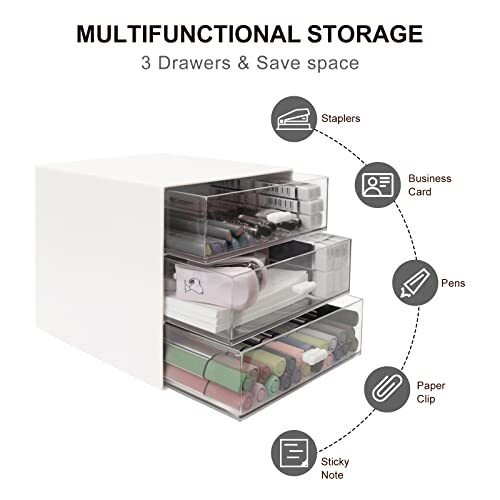 MULTIFUNCTIONAL STORAGE
3 Drawers & Save space

Staplers

Business Card

Pens

Paper Clip

Sticky Note