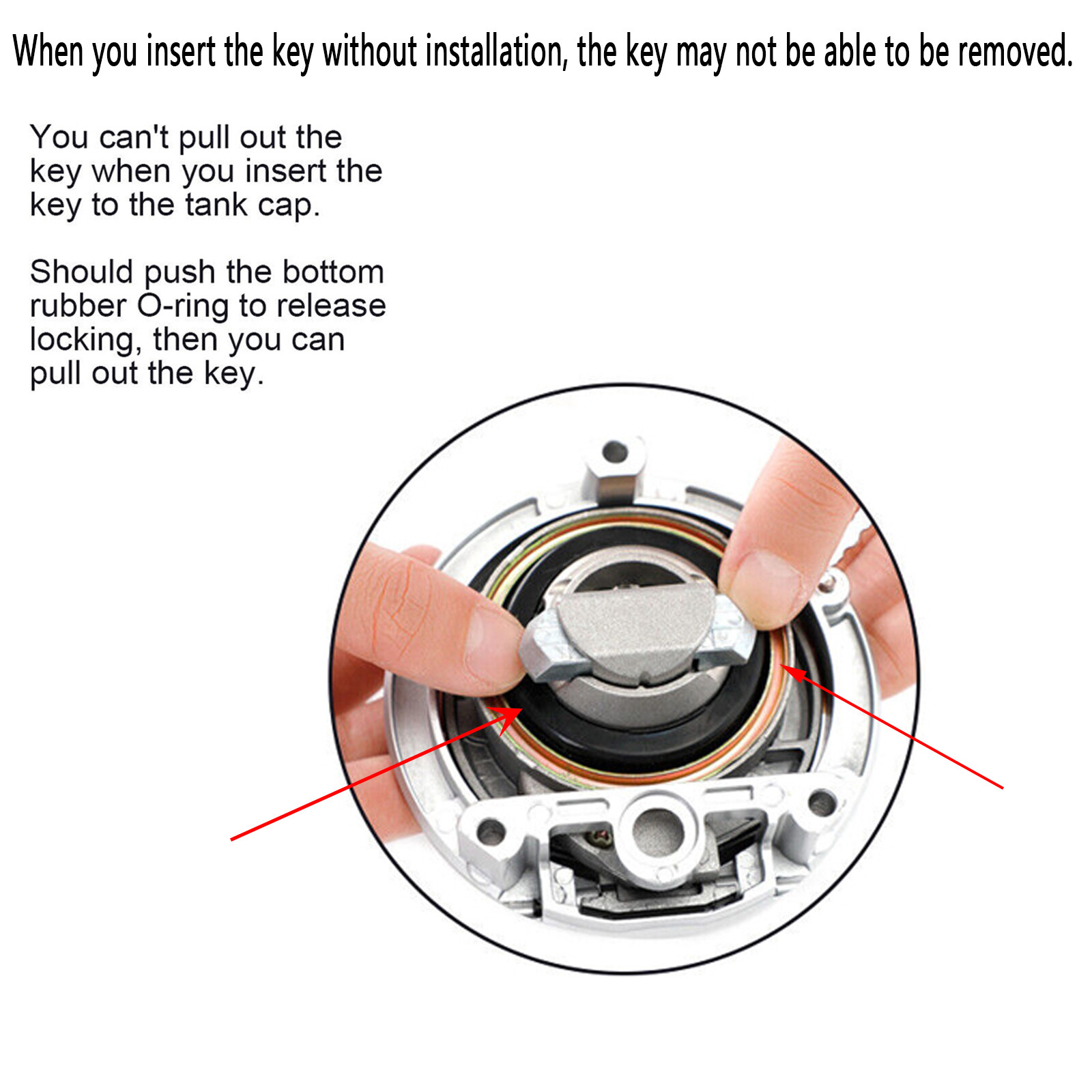 When you insert the key without installation, the key may not be able to be removed.

You can't pull out the key when you insert the key to the tank cap.

Should push the bottom rubber O-ring to release locking, then you can pull out the key.