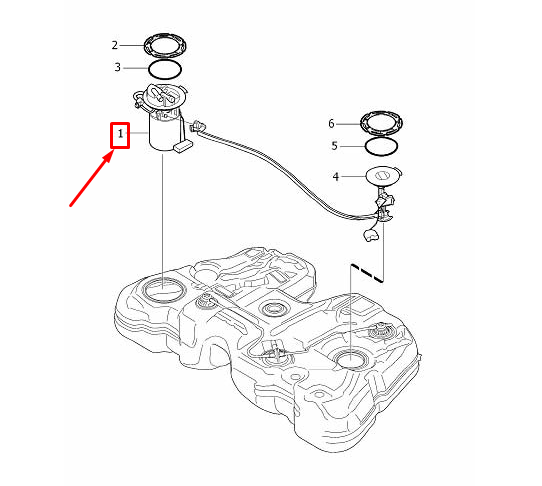 2
3
1
6
5
4